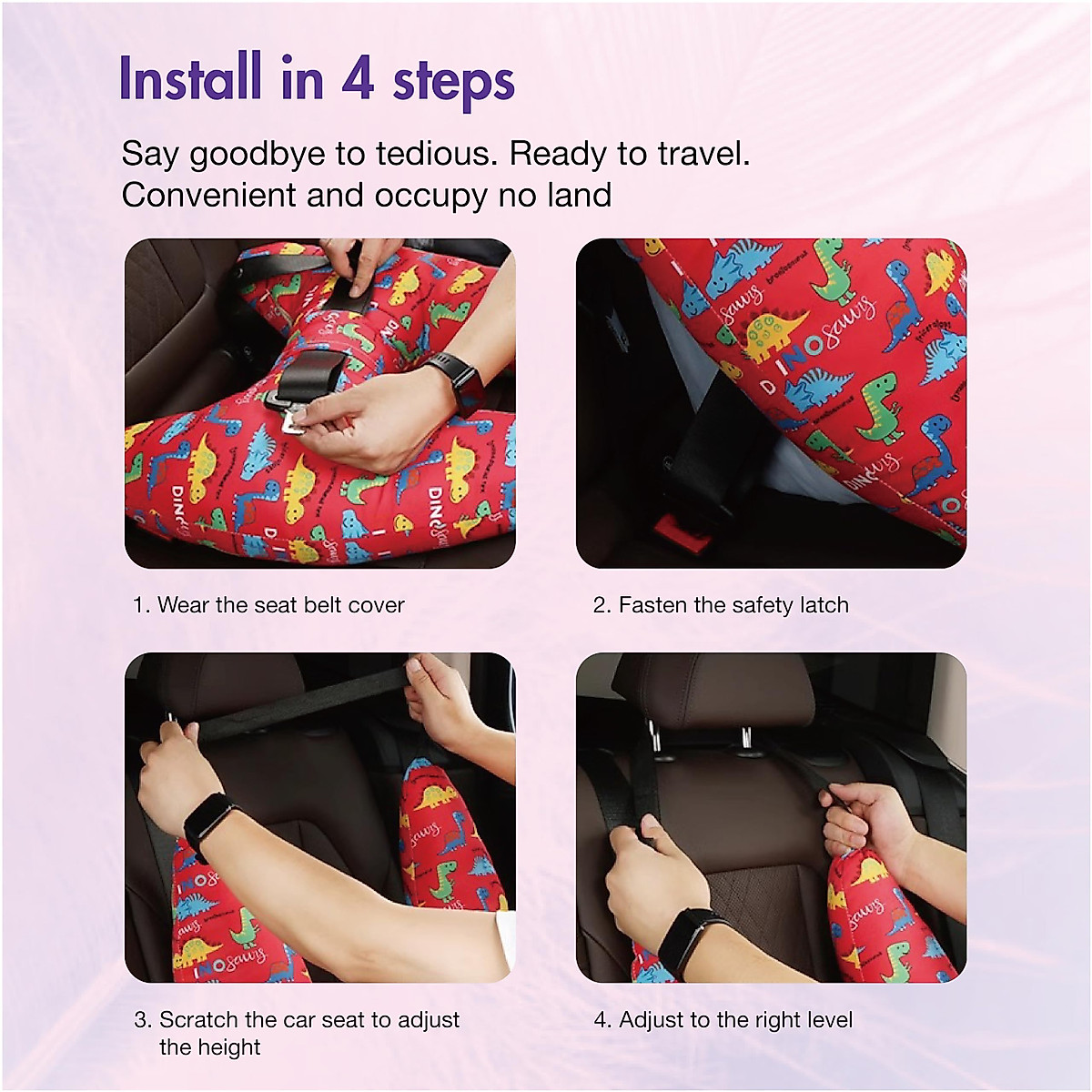 Install in 4 steps

Say goodbye to tedious. Ready to travel.
Convenient and occupy no land

1. Wear the seat belt cover

2. Fasten the safety latch

3. Scratch the car seat to adjust the height

4. Adjust to the right level