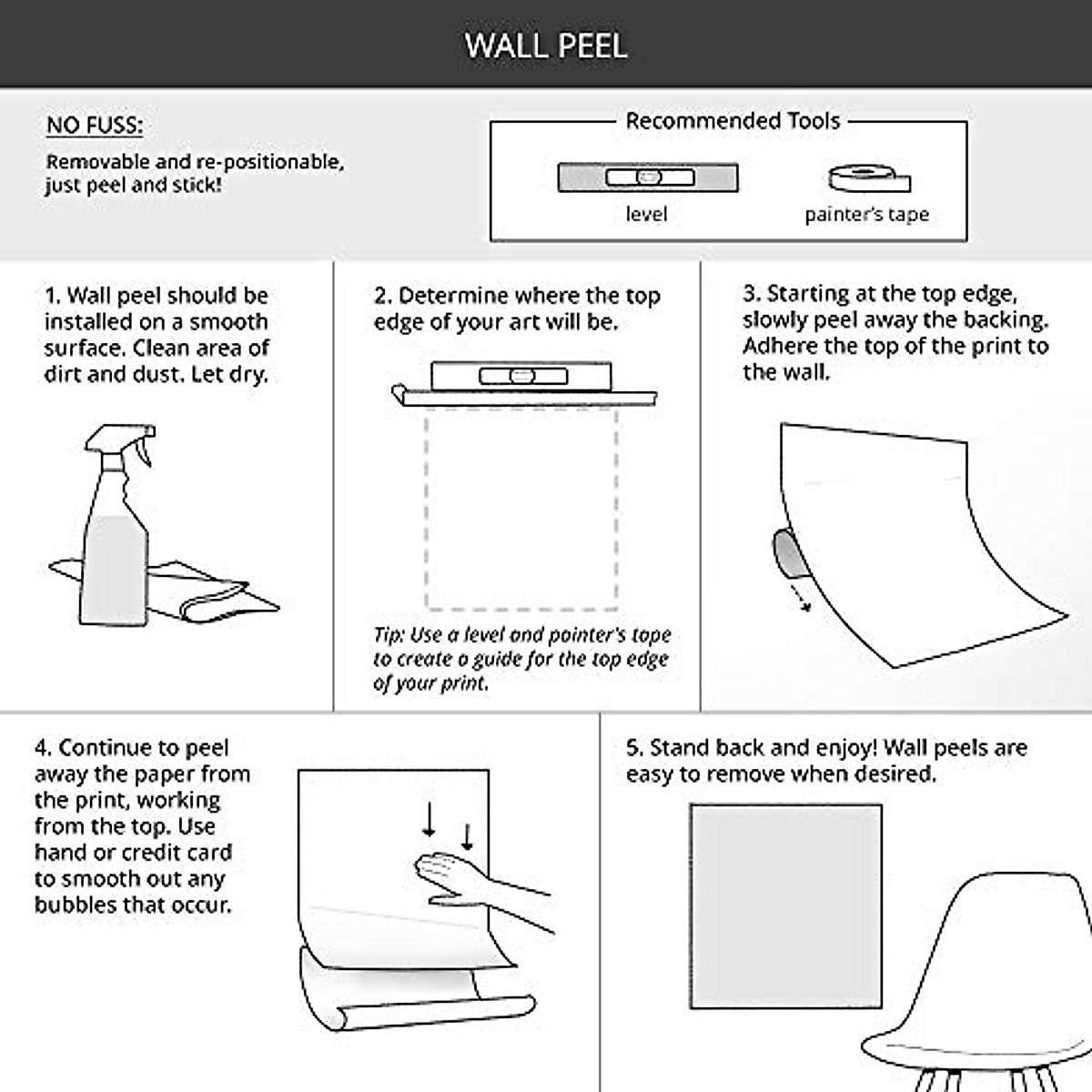 WALL PEEL

NO FUSS:

Removable and re-positionable, just peel and stick!

Recommended Tools

level

painter's tape

1. Wall peel should be installed on a smooth surface. Clean area of dirt and dust. Let dry.

2. Determine where the top edge of your art will be.

Tip: Use a level and painter's tape to create a guide for the top edge of your print.

3. Starting at the top edge, slowly peel away the backing. Adhere the top of the print to the wall.

4. Continue to peel away the paper from the print, working from the top. Use hand or credit card to smooth out any bubbles that occur.

5. Stand back and enjoy! Wall peels are easy to remove when desired.