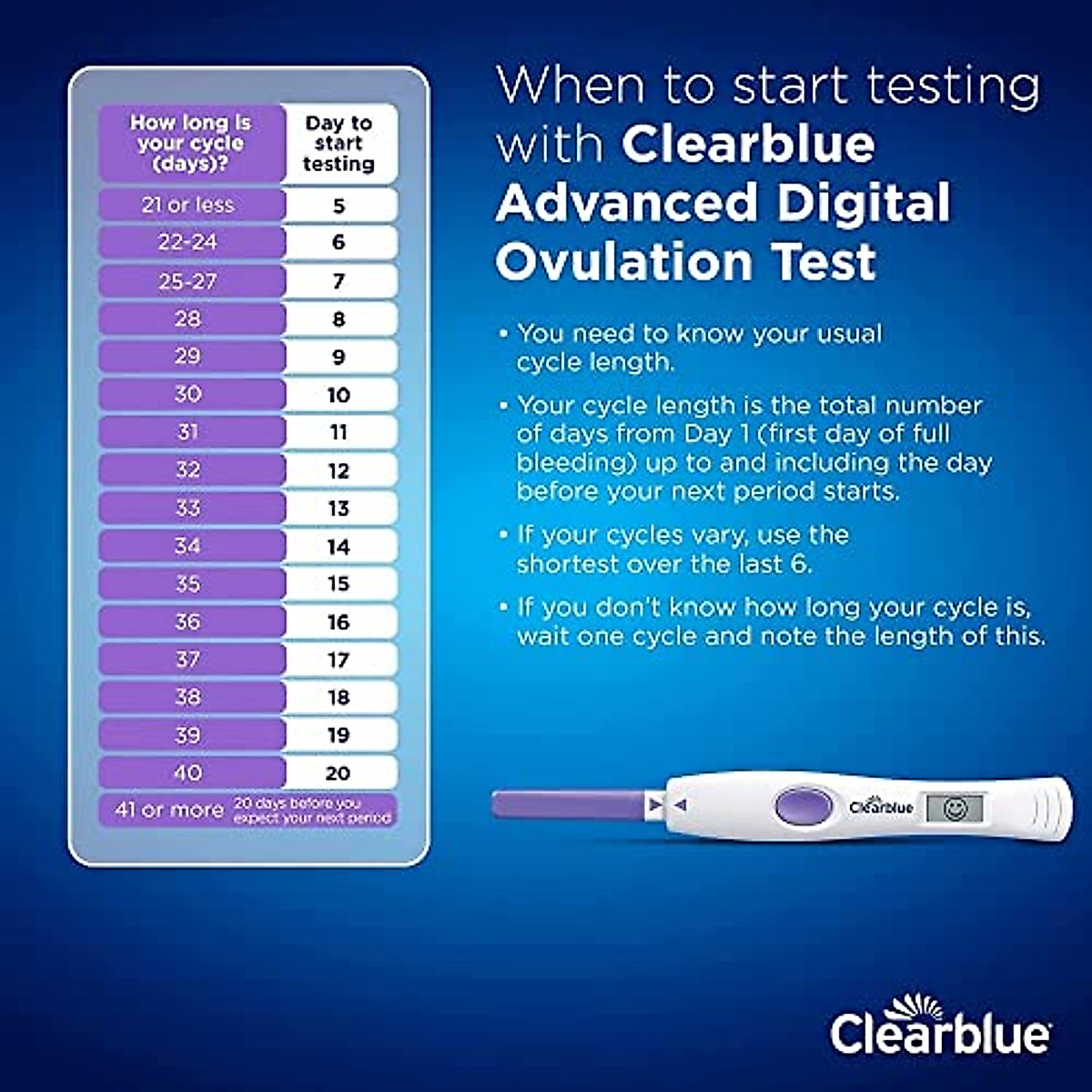 | How long is your cycle (days)? | Day to start testing |
|---|---|
| 21 or less | 5 |
| 22-24 | 6 |
| 25-27 | 7 |
| 28 | 8 |
| 29 | 9 |
| 30 | 10 |
| 31 | 11 |
| 32 | 12 |
| 33 | 13 |
| 34 | 14 |
| 35 | 15 |
| 36 | 16 |
| 37 | 17 |
| 38 | 18 |
| 39 | 19 |
| 40 | 20 |
| 41 or more | 20 days before you expect your next period |

When to start testing with Clearblue Advanced Digital Ovulation Test

• You need to know your usual cycle length.

• Your cycle length is the total number of days from Day 1 (first day of full bleeding) up to and including the day before your next period starts.

• If your cycles vary, use the shortest over the last 6.

• If you don't know how long your cycle is, wait one cycle and note the length of this.

Clearblue

Clearblue