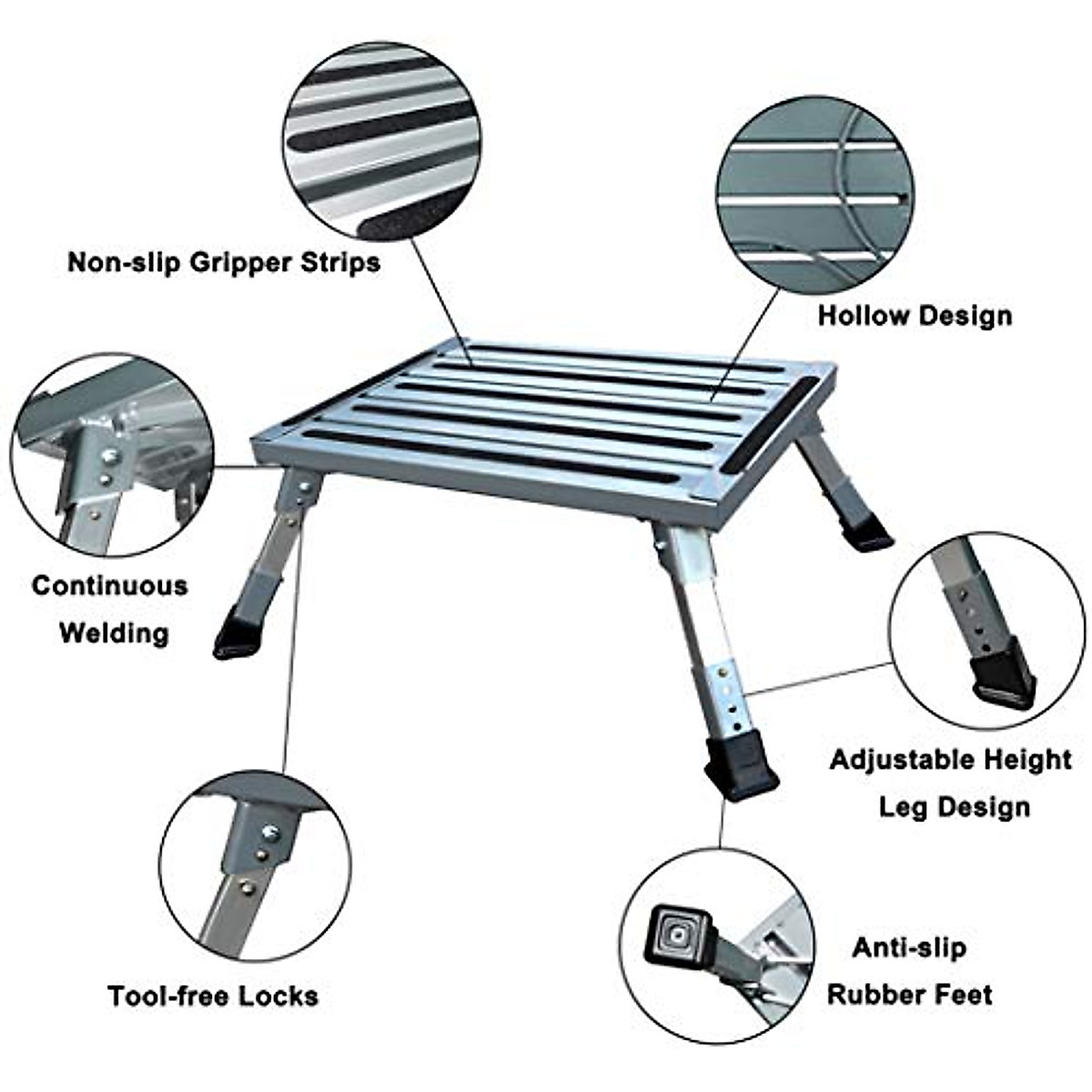 Non-slip Gripper Strips

Hollow Design

Continuous Welding

Adjustable Height Leg Design

Tool-free Locks

Anti-slip Rubber Feet