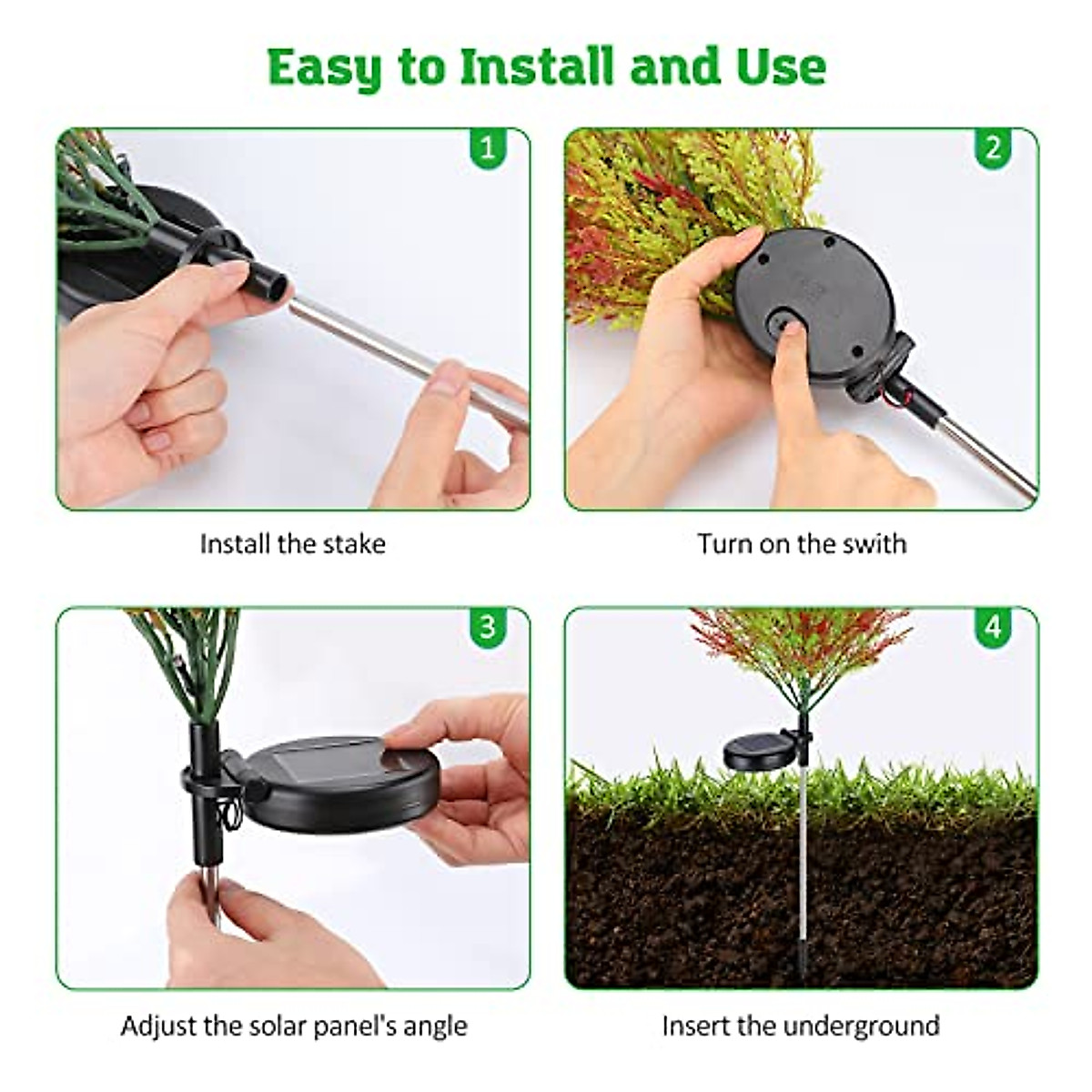 Easy to Install and Use

1

Install the stake

2

Turn on the swith

3

Adjust the solar panel's angle

4

Insert the underground