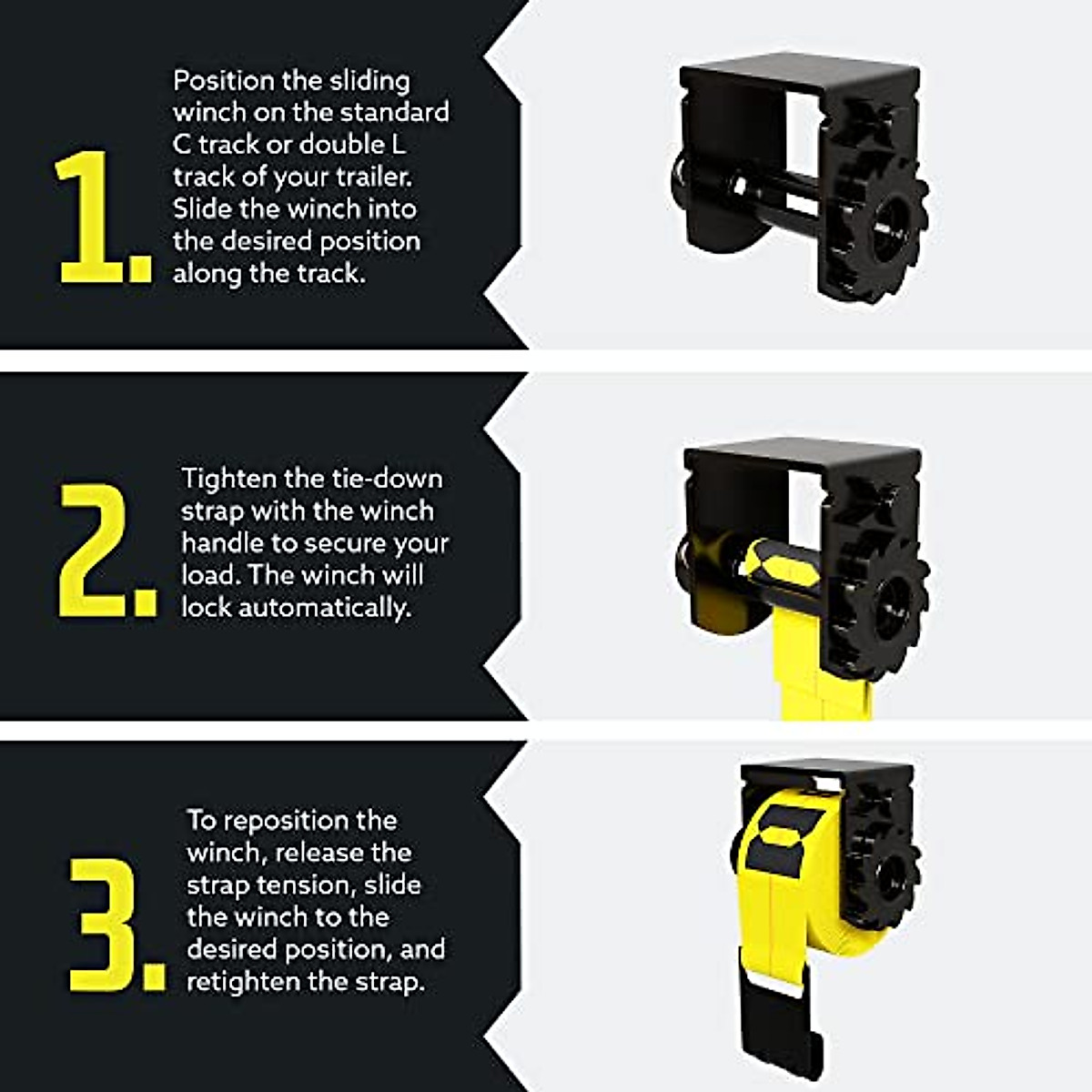 1.

Position the sliding winch on the standard C track or double L track of your trailer. Slide the winch into the desired position along the track.

2.

Tighten the tie-down strap with the winch handle to secure your load. The winch will lock automatically.

3.

To reposition the winch, release the strap tension, slide the winch to the desired position, and retighten the strap.