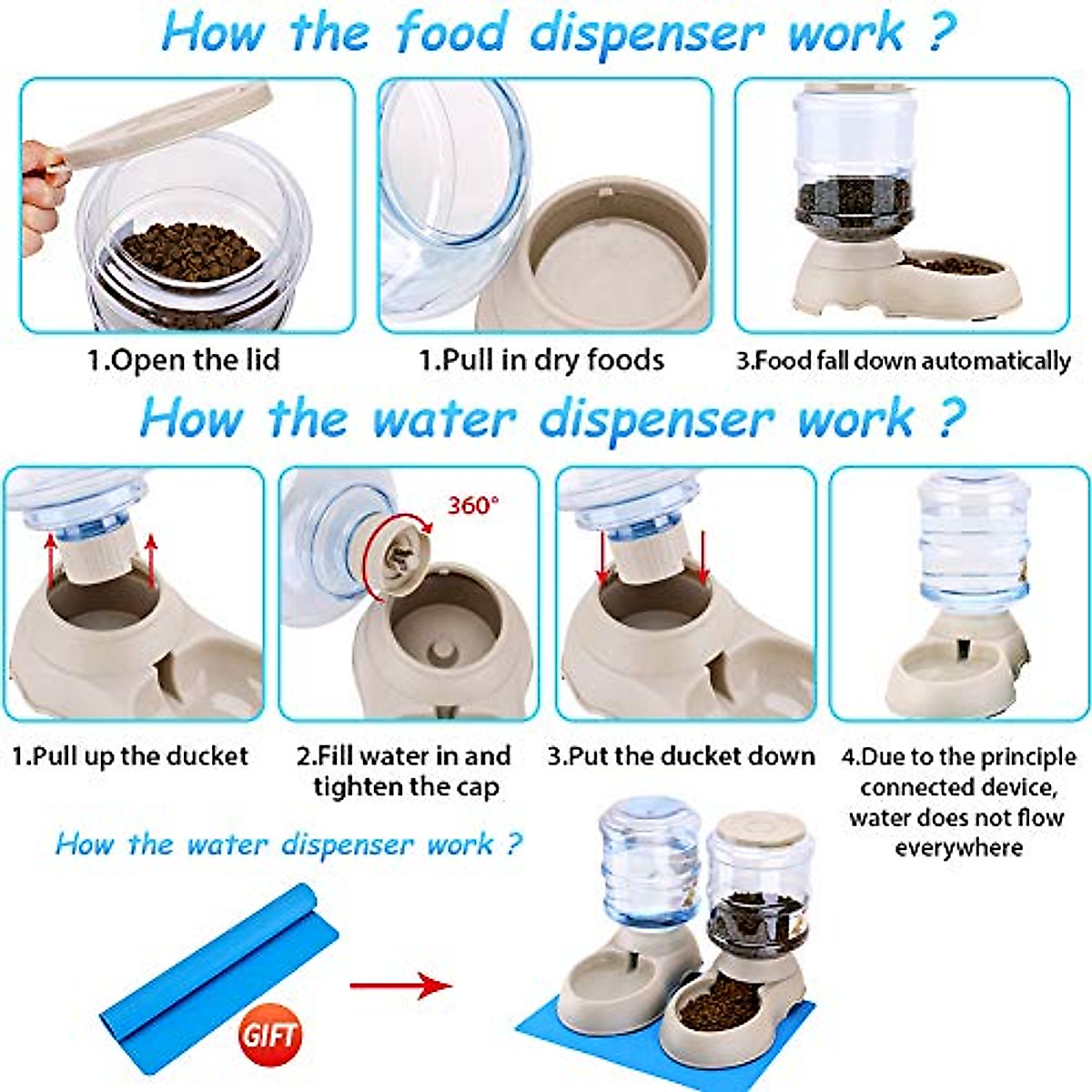 How the food dispenser work ?

1.Open the lid

1.Pull in dry foods

3.Food fall down automatically

How the water dispenser work ?

360°

1.Pull up the ducket

2.Fill water in and tighten the cap

3.Put the ducket down

4.Due to the principle connected device, water does not flow everywhere

How the water dispenser work ?

GIFT