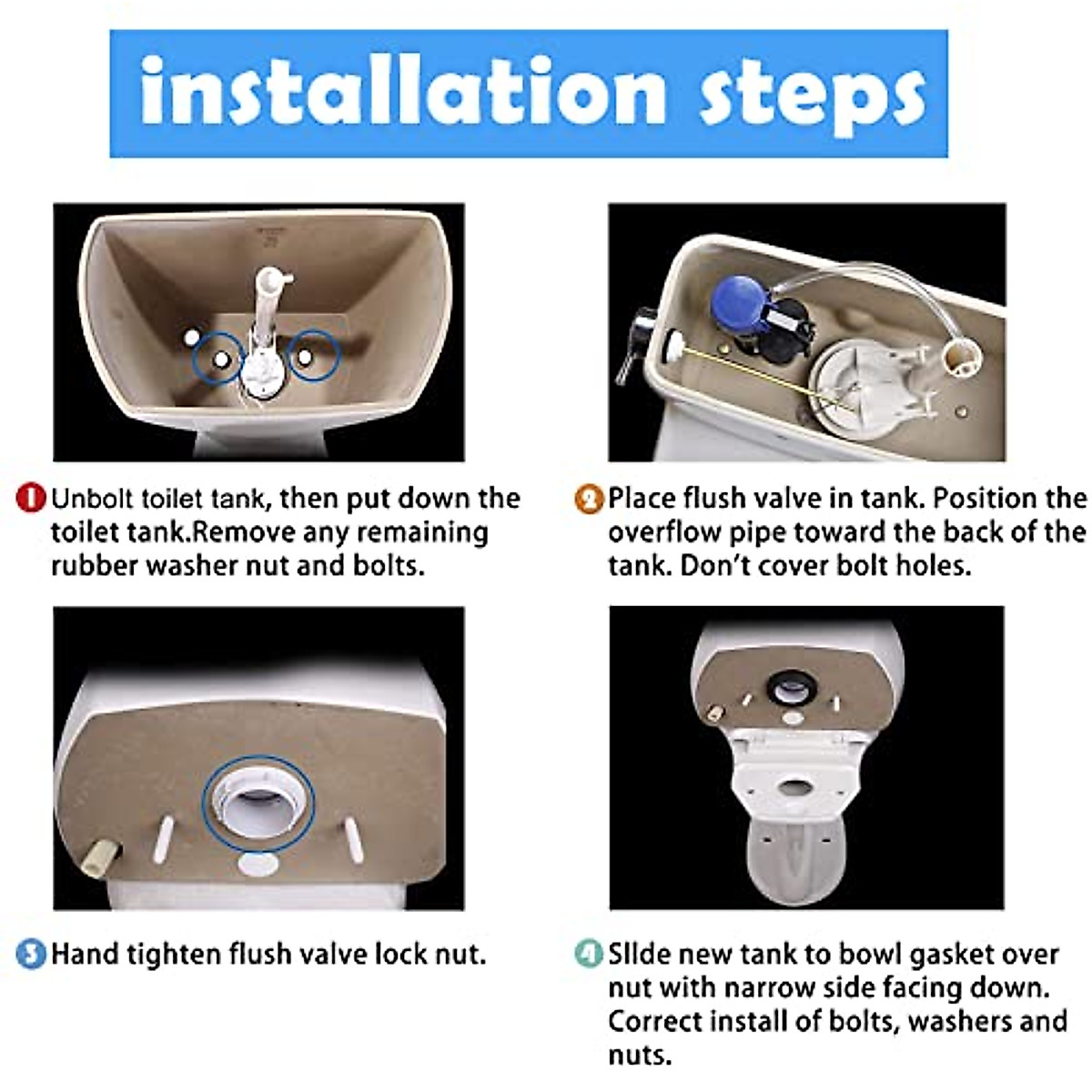 installation steps

1 Unbolt toilet tank, then put down the toilet tank.Remove any remaining rubber washer nut and bolts.

2 Place flush valve in tank. Position the overflow pipe toward the back of the tank. Don't cover bolt holes.

3 Hand tighten flush valve lock nut.

4 Sllde new tank to bowl gasket over nut with narrow side facing down. Correct install of bolts, washers and nuts.