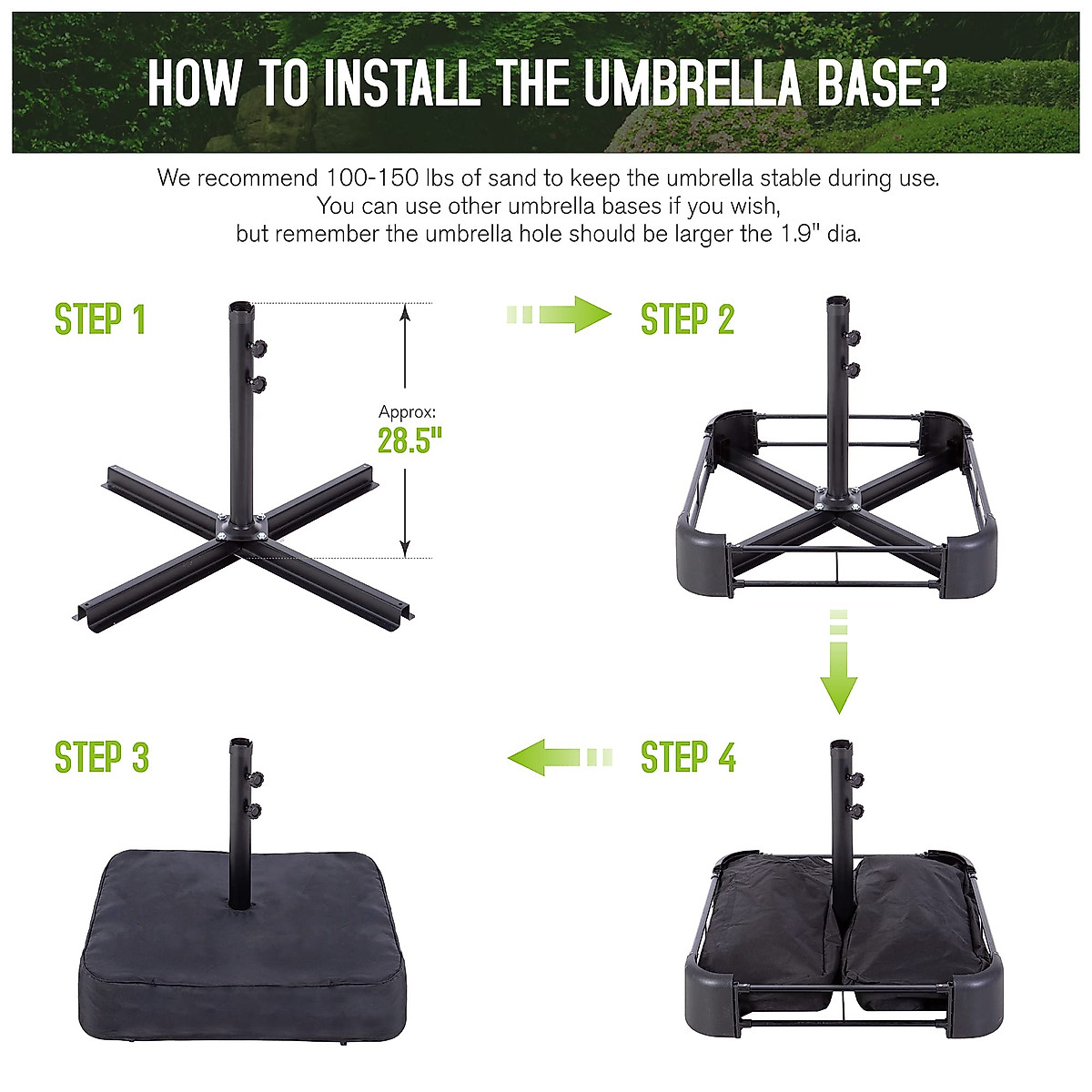 HOW TO INSTALL THE UMBRELLA BASE?

We recommend 100-150 lbs of sand to keep the umbrella stable during use. You can use other umbrella bases if you wish, but remember the umbrella hole should be larger the 1.9" dia.

STEP 1

Approx: 28.5"

STEP 2

STEP 3

STEP 4