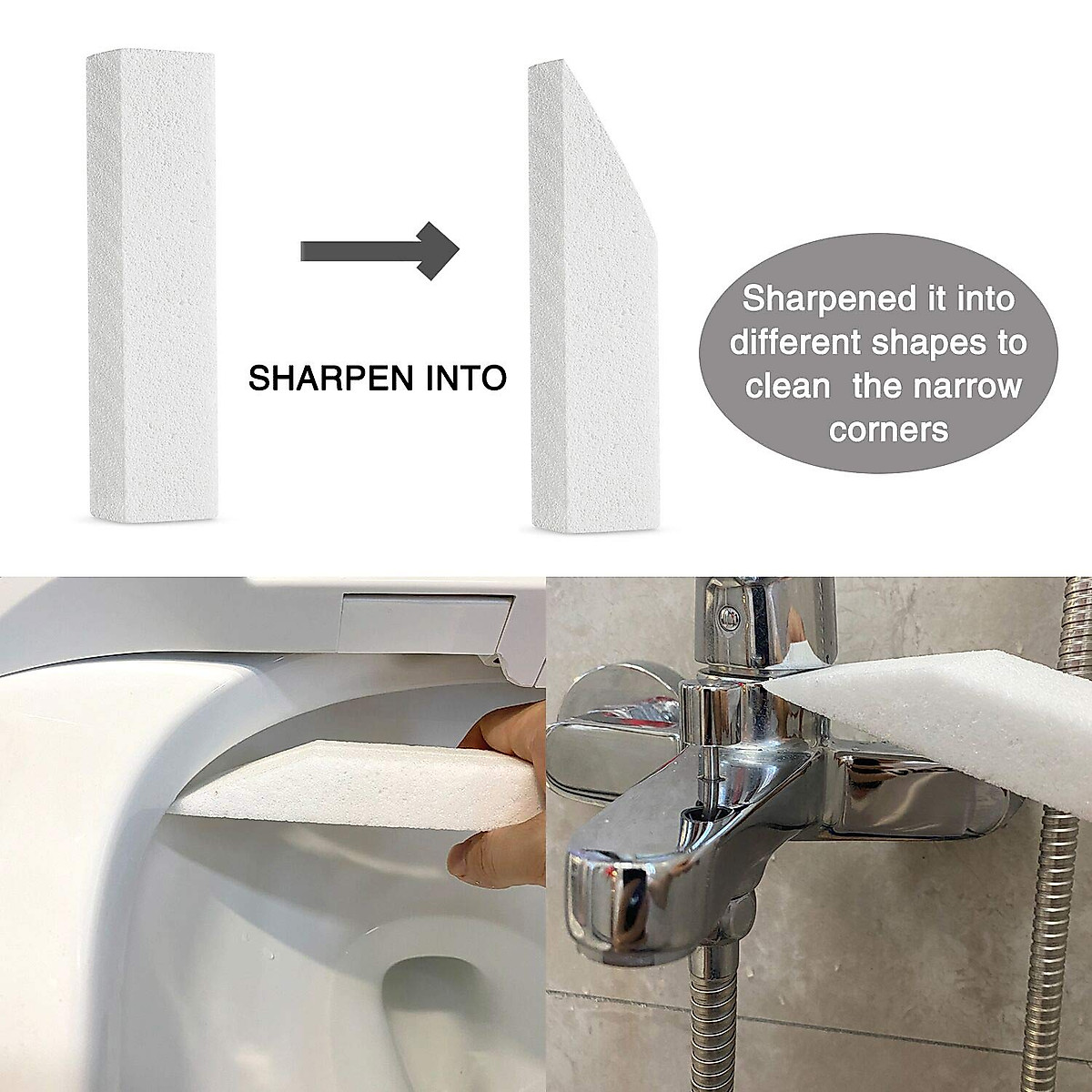 SHARPEN INTO

Sharpened it into different shapes to clean the narrow corners