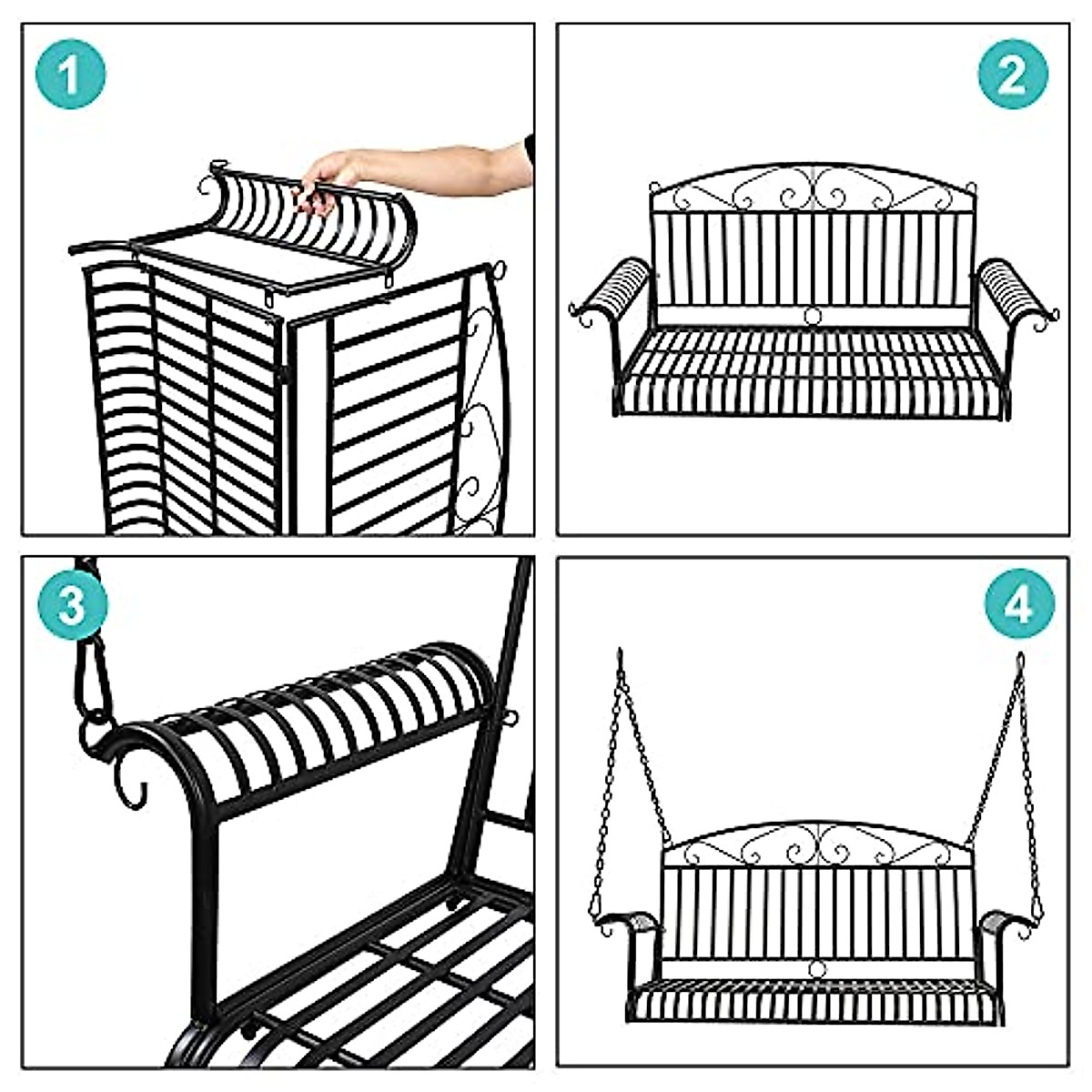 1

2

3

4