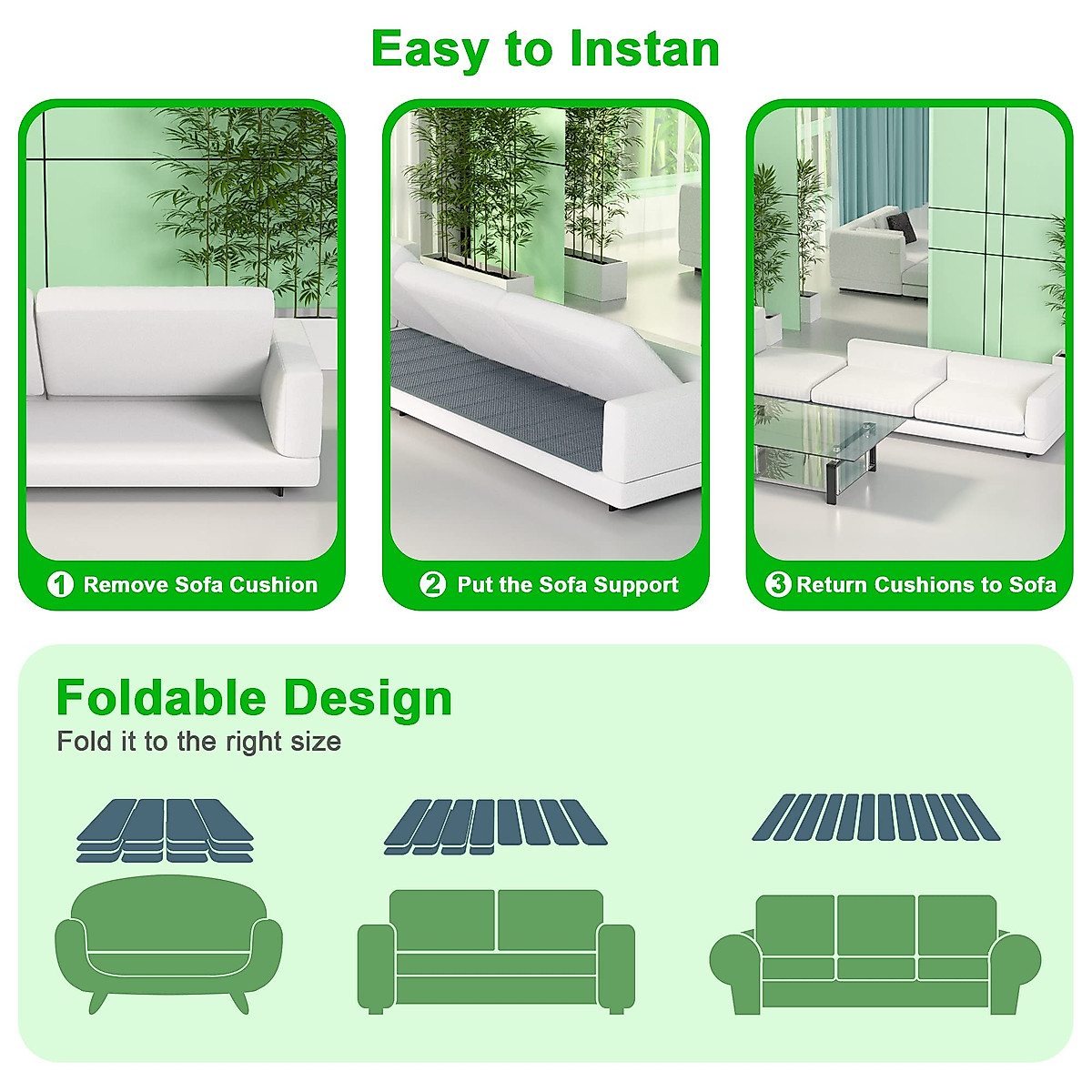 Easy to Instan

1 Remove Sofa Cushion

2 Put the Sofa Support

3 Return Cushions to Sofa

Foldable Design
Fold it to the right size