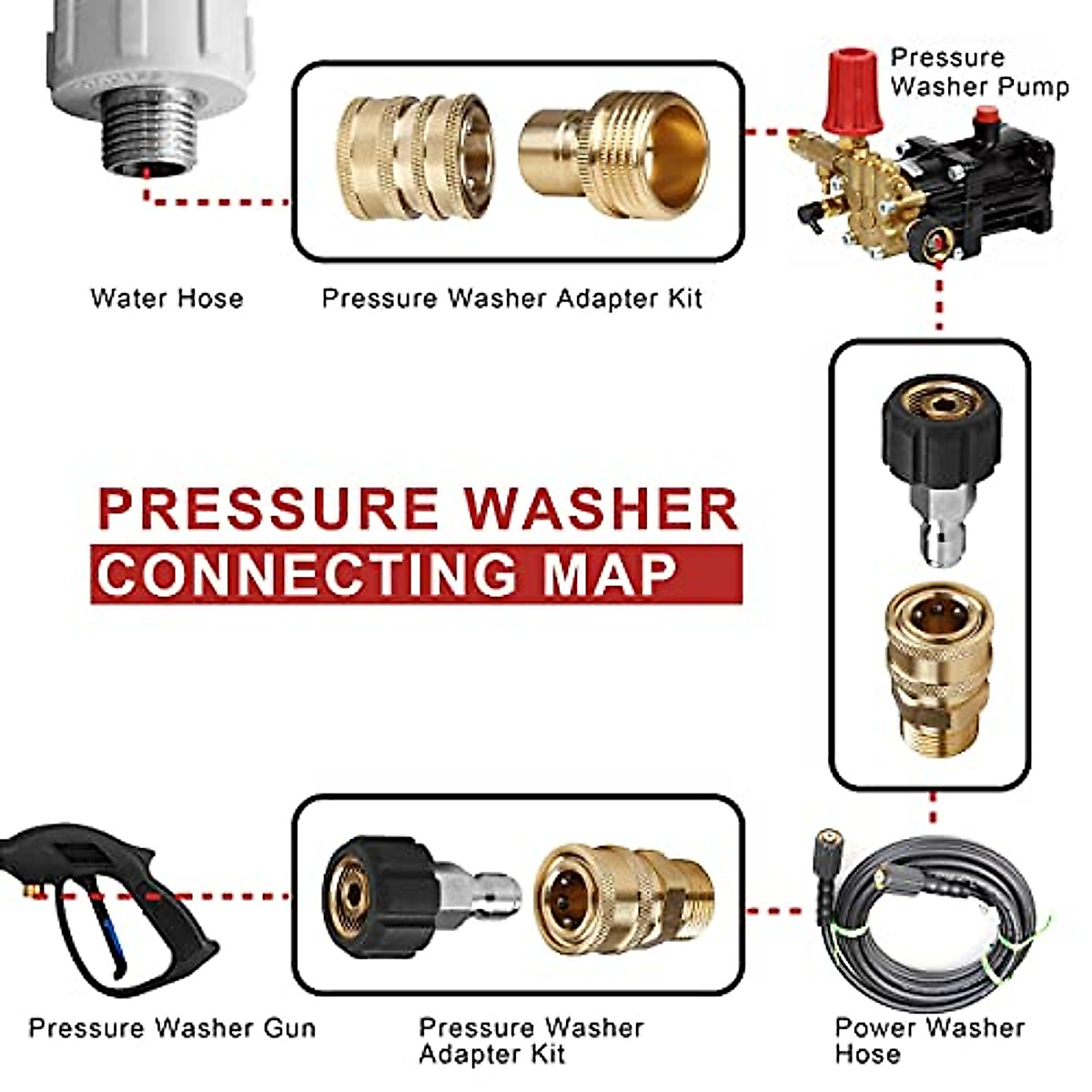 Pressure Washer Pump

Water Hose

Pressure Washer Adapter Kit

PRESSURE WASHER
CONNECTING MAP

Pressure Washer Gun

Pressure Washer Adapter Kit

Power Washer Hose