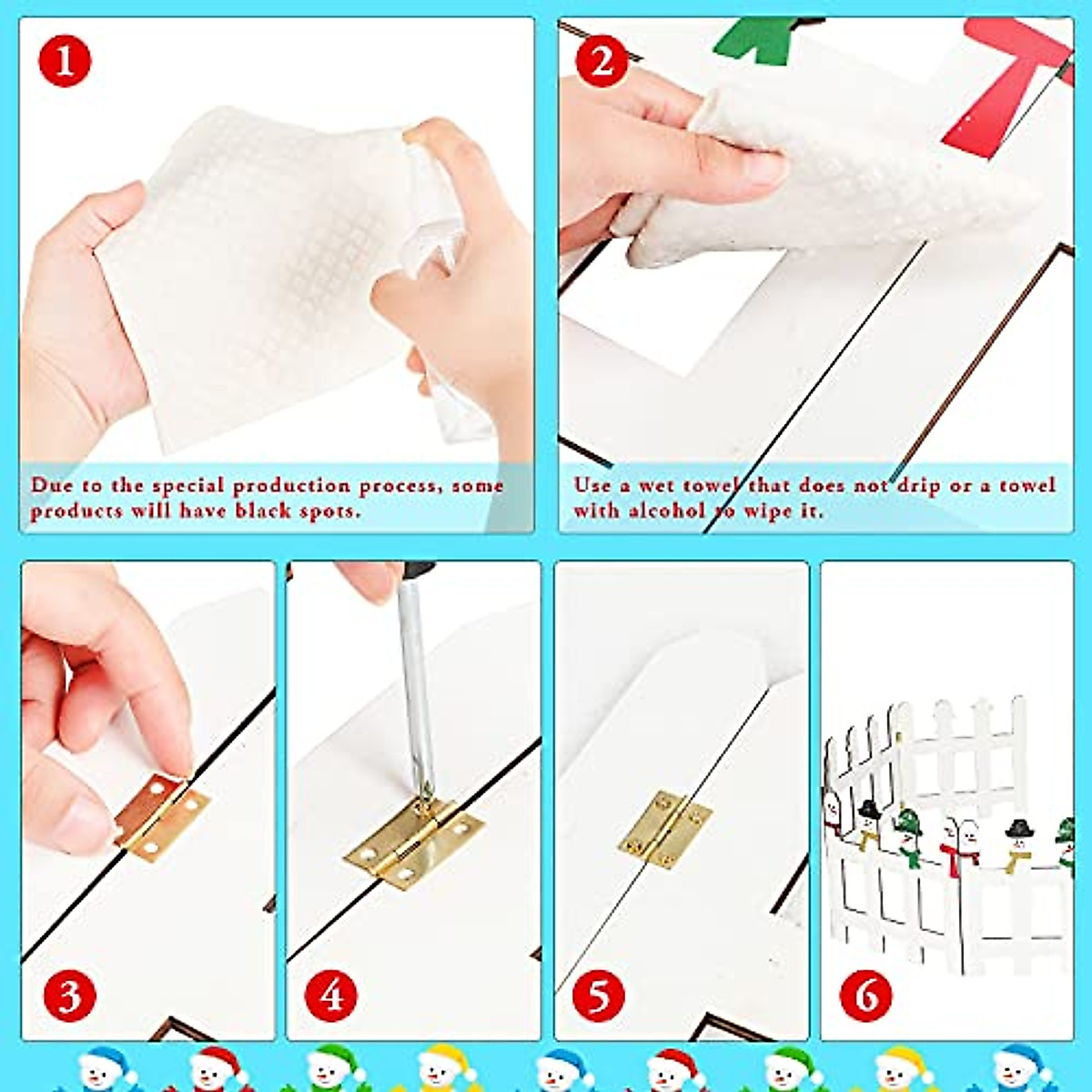 1

Due to the special production process, some products will have black spots.

2

Use a wet towel that does not drip or a towel with alcohol to wipe it.

3

4

5

6