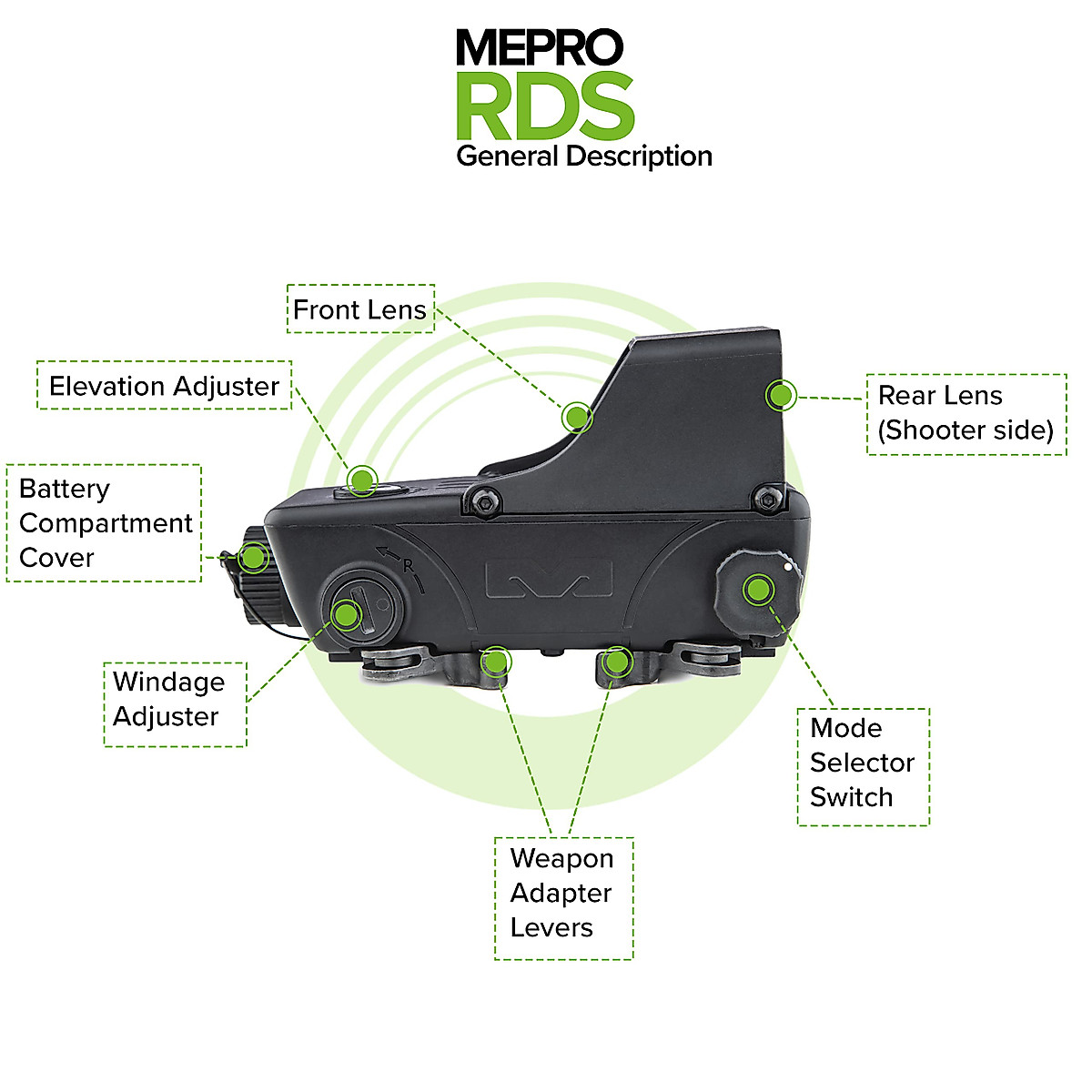 MEPRO
RDS
General Description

Front Lens

Elevation Adjuster

Rear Lens (Shooter side)

Battery Compartment Cover

R

Windage Adjuster

Mode Selector Switch

Weapon Adapter Levers