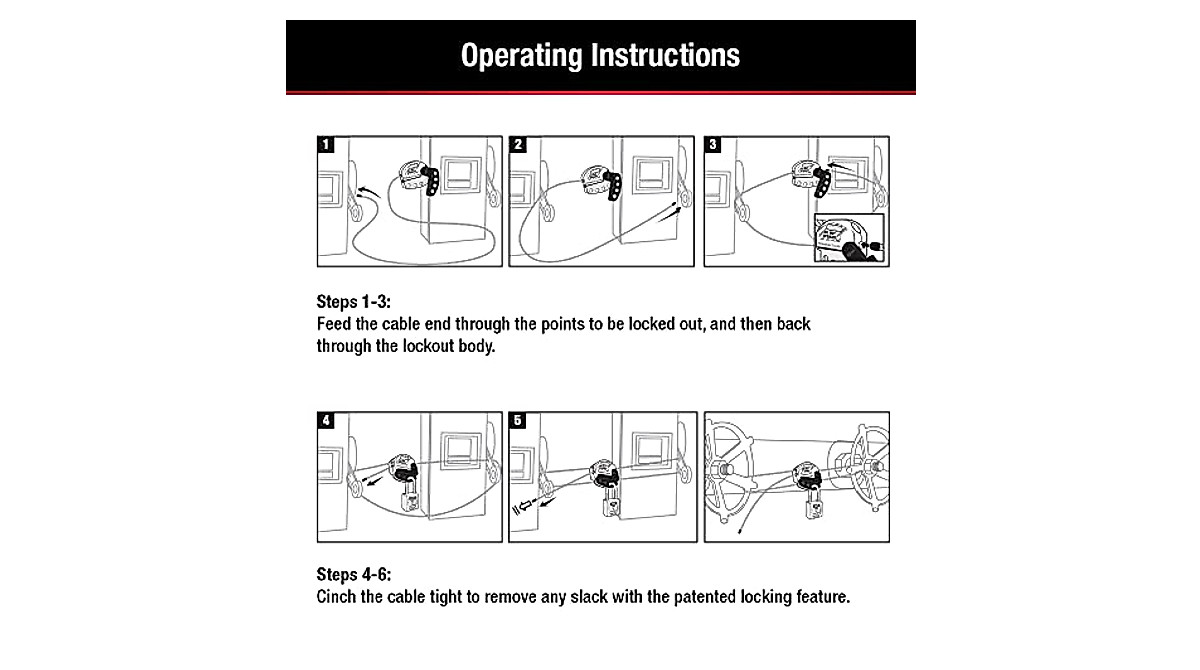 Operating Instructions

1

2

3

Steps 1-3:
Feed the cable end through the points to be locked out, and then back through the lockout body.

4

5

Steps 4-6:
Cinch the cable tight to remove any slack with the patented locking feature.