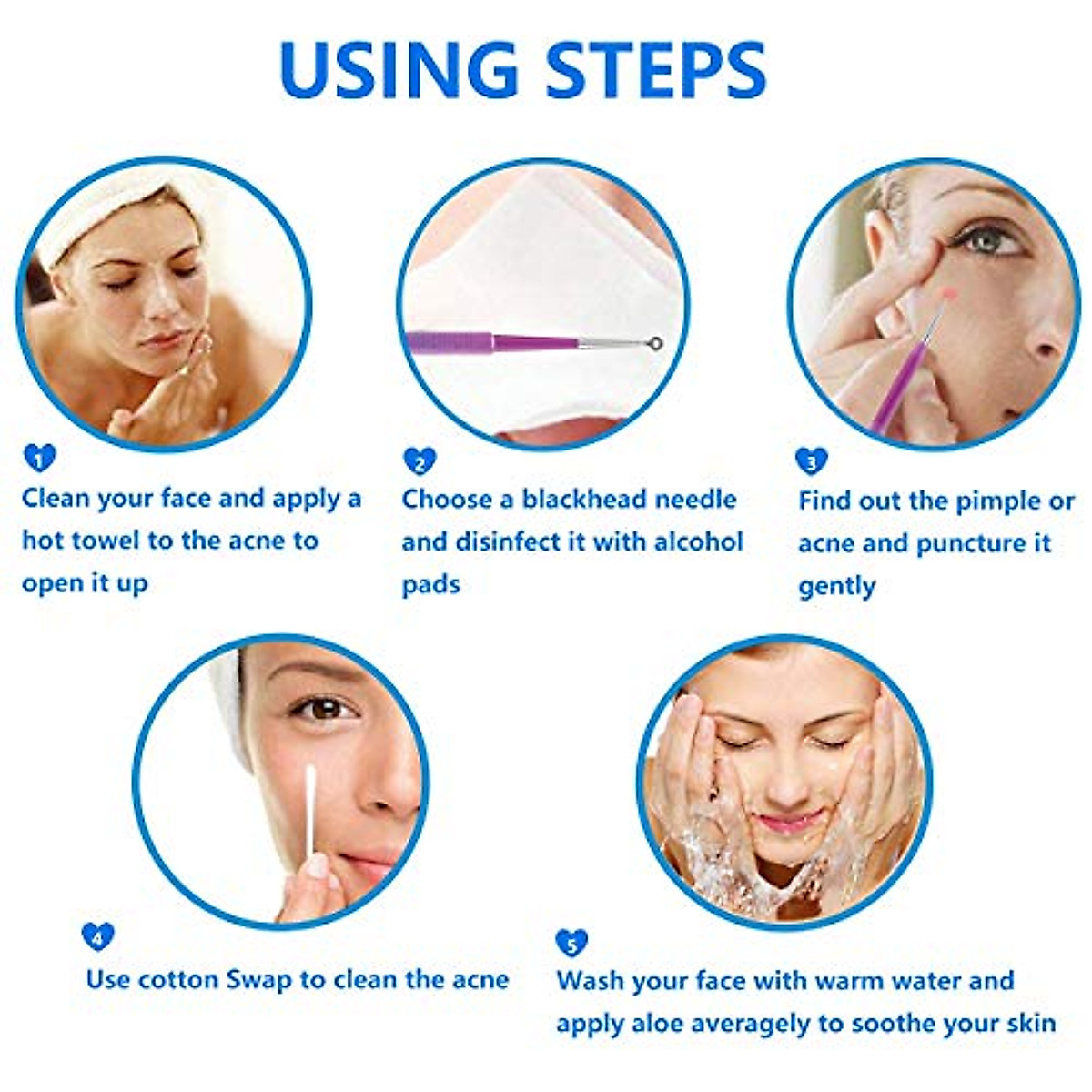 USING STEPS

1
Clean your face and apply a hot towel to the acne to open it up

2
Choose a blackhead needle and disinfect it with alcohol pads

3
Find out the pimple or acne and puncture it gently

4
Use cotton Swap to clean the acne

5
Wash your face with warm water and apply aloe averagely to soothe your skin