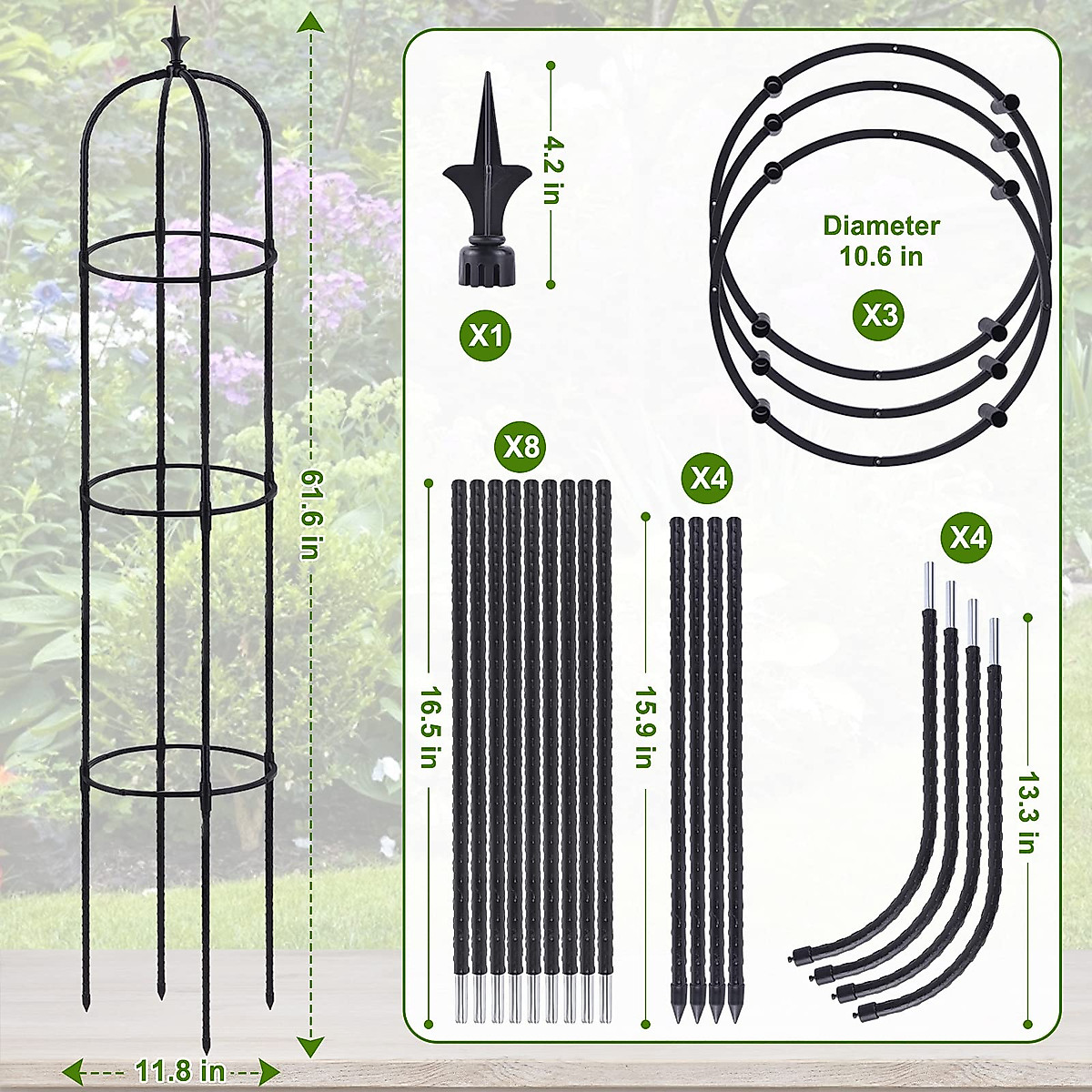 61.6 in

11.8 in

4.2 in

X1

Diameter 10.6 in

X3

X8

16.5 in

X4

15.9 in

X4

13.3 in