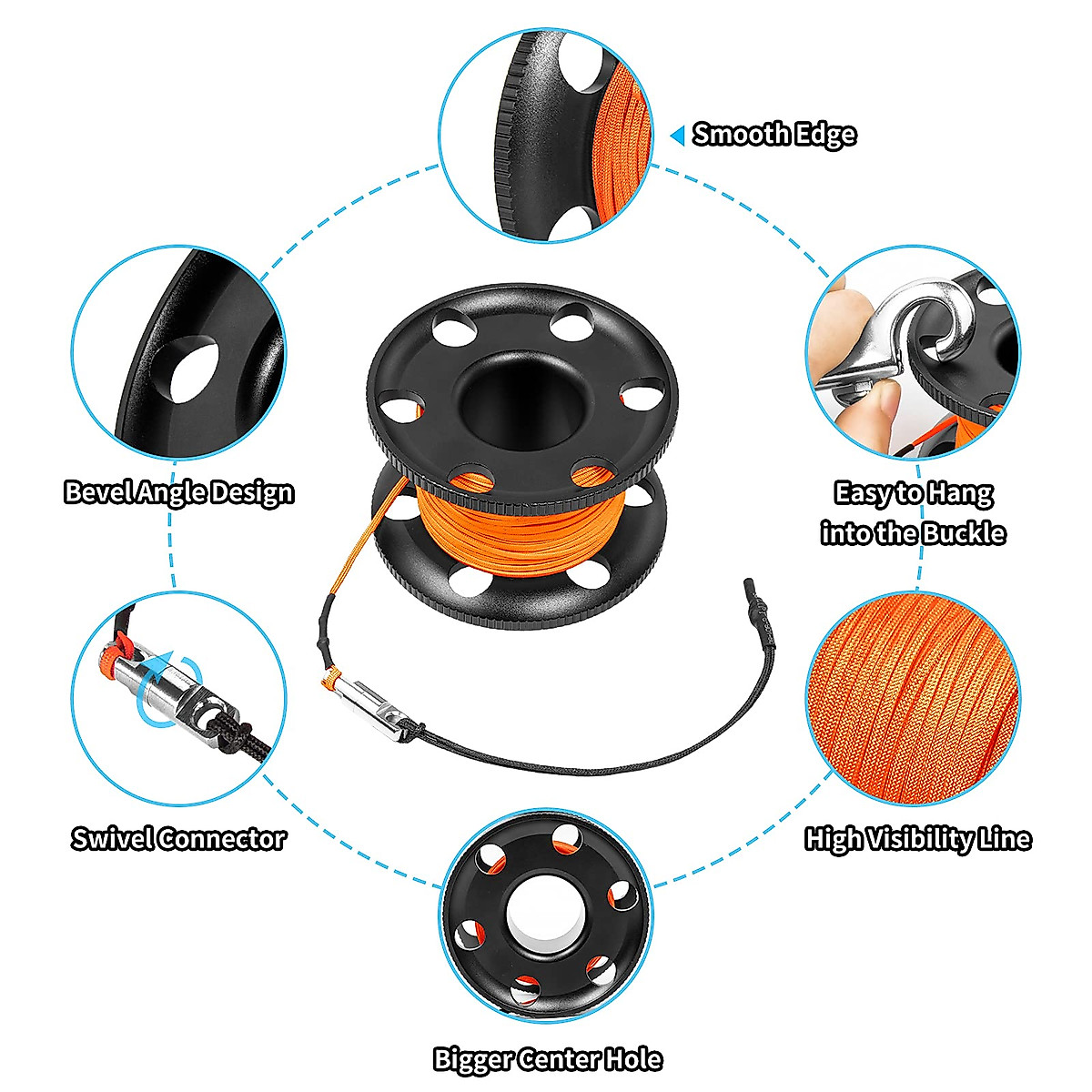 Smooth Edge

Bevel Angle Design

Easy to Hang into the Buckle

Swivel Connector

High Visibility Line

Bigger Center Hole