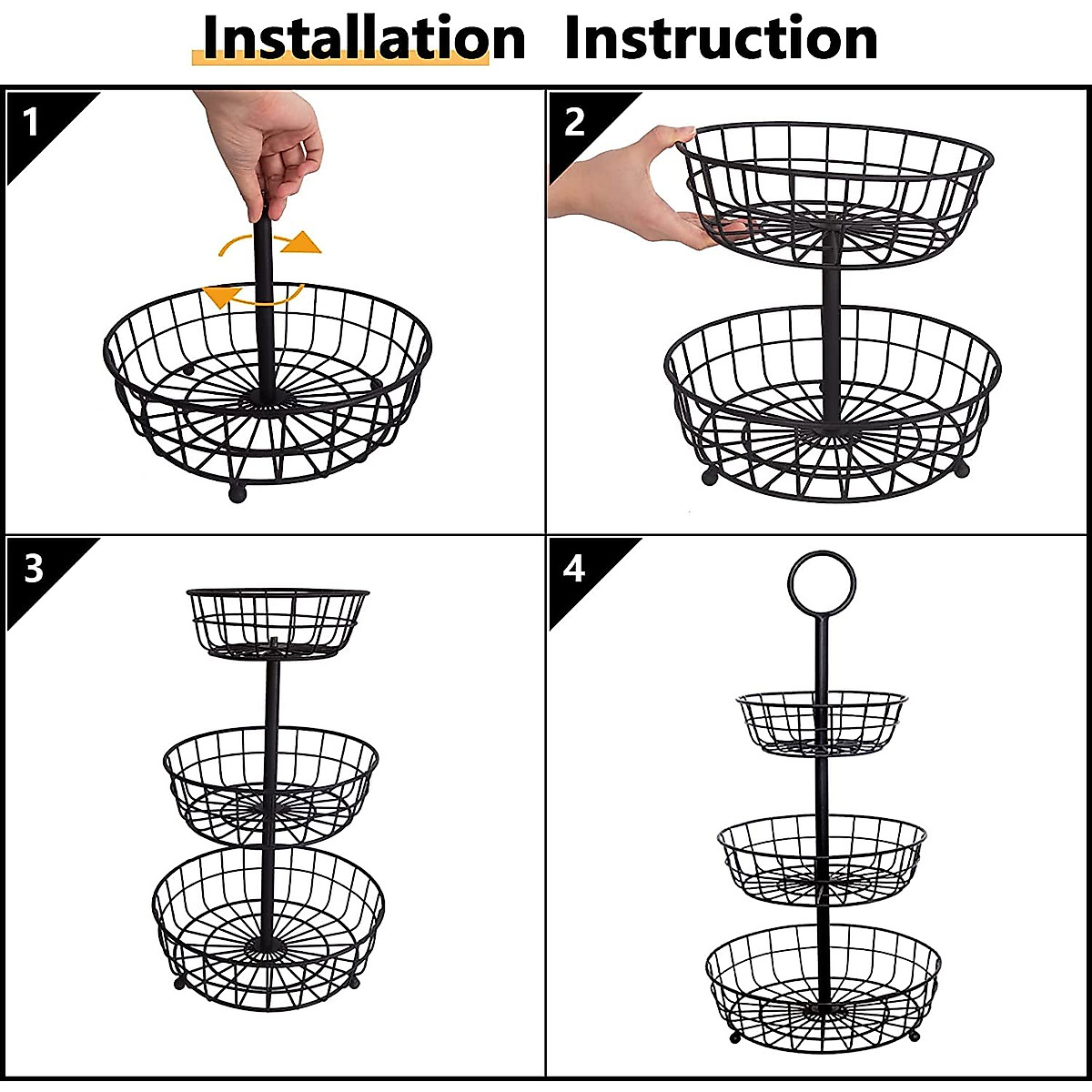 Installation Instruction

1

2

3

4