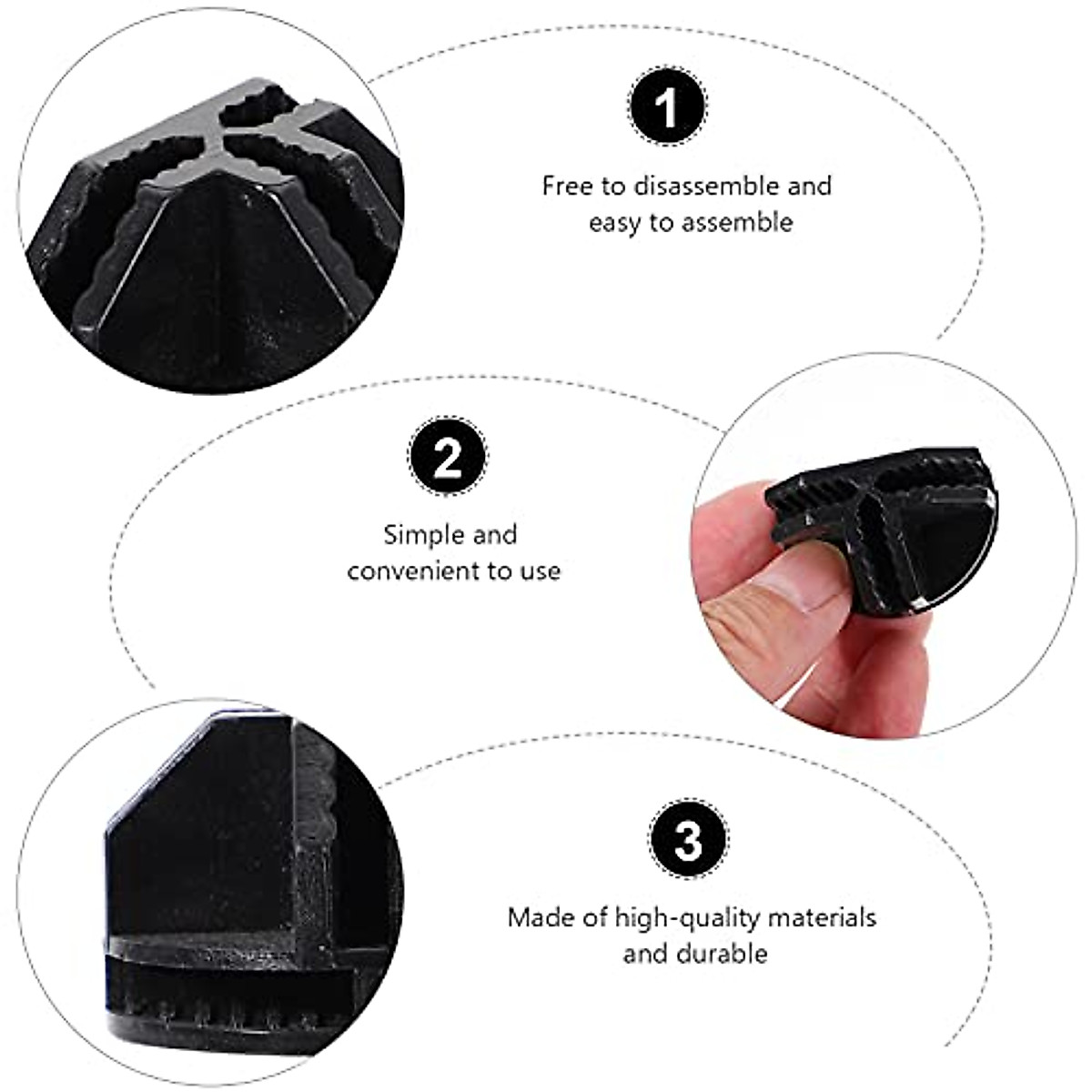 1

Free to disassemble and easy to assemble

2

Simple and convenient to use

3

Made of high-quality materials and durable