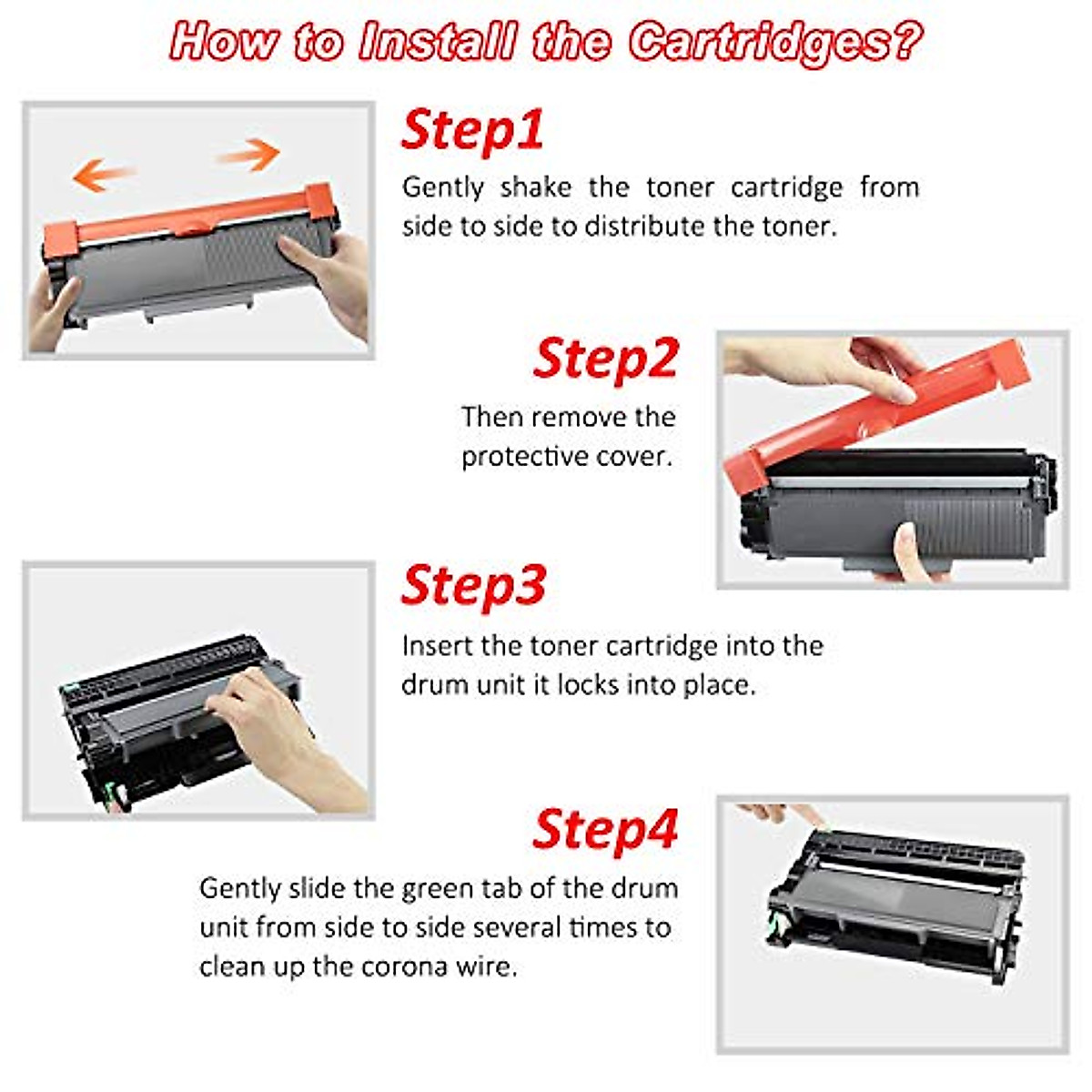 How to Install the Cartridges?

Step1

Gently shake the toner cartridge from side to side to distribute the toner.

Step2

Then remove the protective cover.

Step3

Insert the toner cartridge into the drum unit it locks into place.

Step4

Gently slide the green tab of the drum unit from side to side several times to clean up the corona wire.