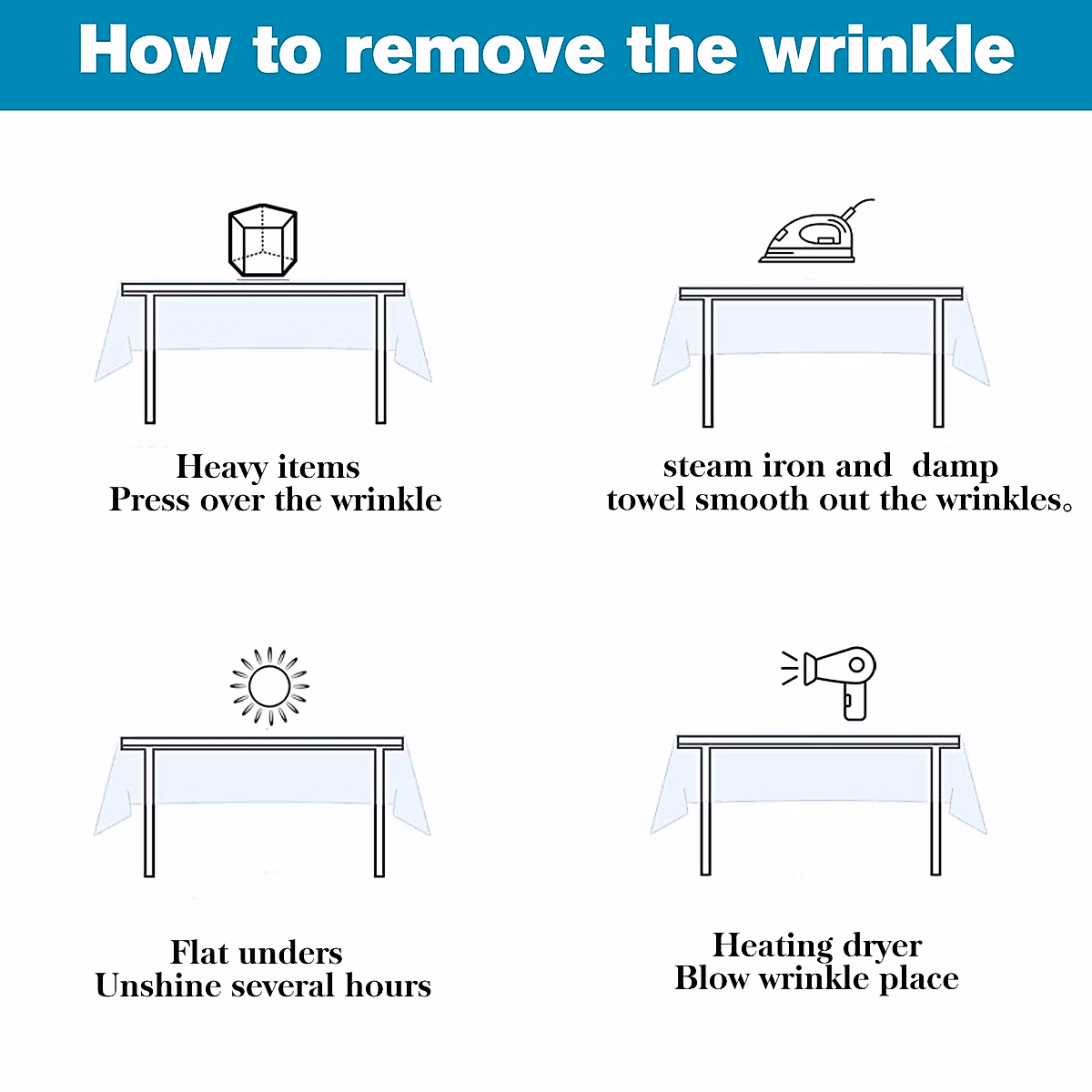 How to remove the wrinkle

Heavy items
Press over the wrinkle

steam iron and damp
towel smooth out the wrinkles。

Flat unders
Unshine several hours

Heating dryer
Blow wrinkle place