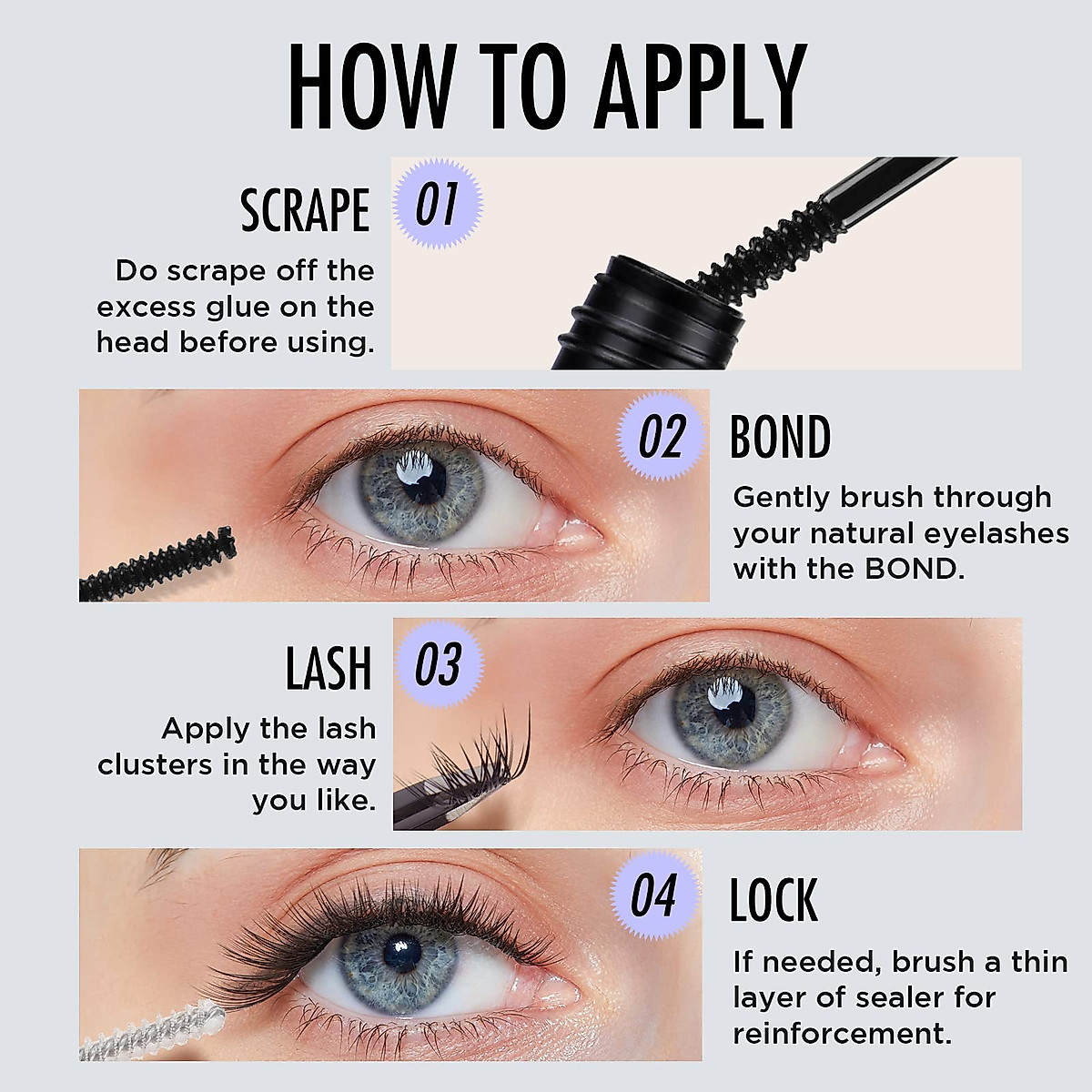 HOW TO APPLY

SCRAPE 01

Do scrape off the excess glue on the head before using.

02 BOND

Gently brush through your natural eyelashes with the BOND.

LASH 03

Apply the lash clusters in the way you like.

04 LOCK

If needed, brush a thin layer of sealer for reinforcement.