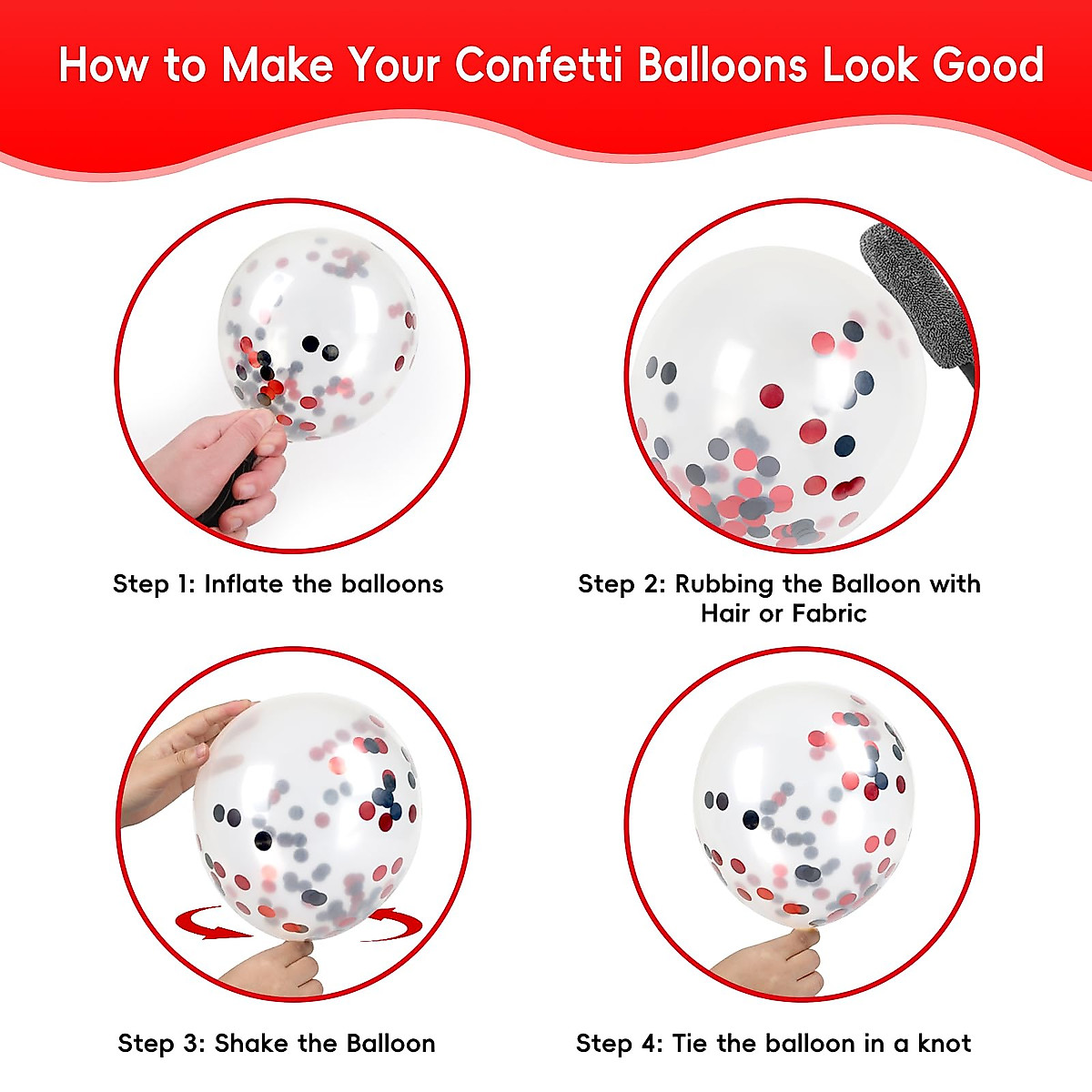 How to Make Your Confetti Balloons Look Good

Step 1: Inflate the balloons

Step 2: Rubbing the Balloon with Hair or Fabric

Step 3: Shake the Balloon

Step 4: Tie the balloon in a knot