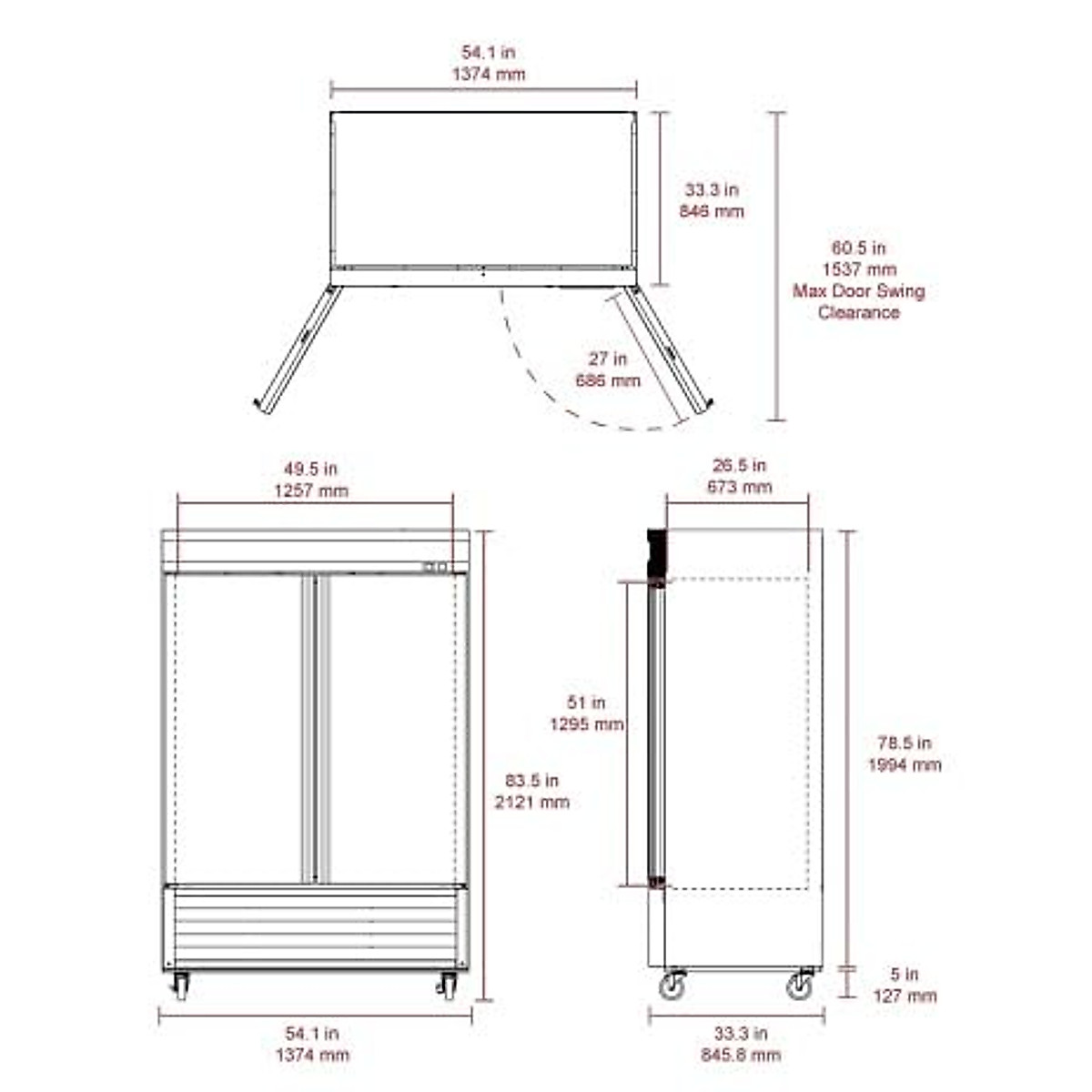 54.1 in
1374 mm

33.3 in
846 mm

60.5 in
1537 mm
Max Door Swing
Clearance

27 in
686 mm

49.5 in
1257 mm

26.5 in
673 mm

51 in
1295 mm

78.5 in
1994 mm

83.5 in
2121 mm

5 in
127 mm

54.1 in
1374 mm

33.3 in
845.8 mm