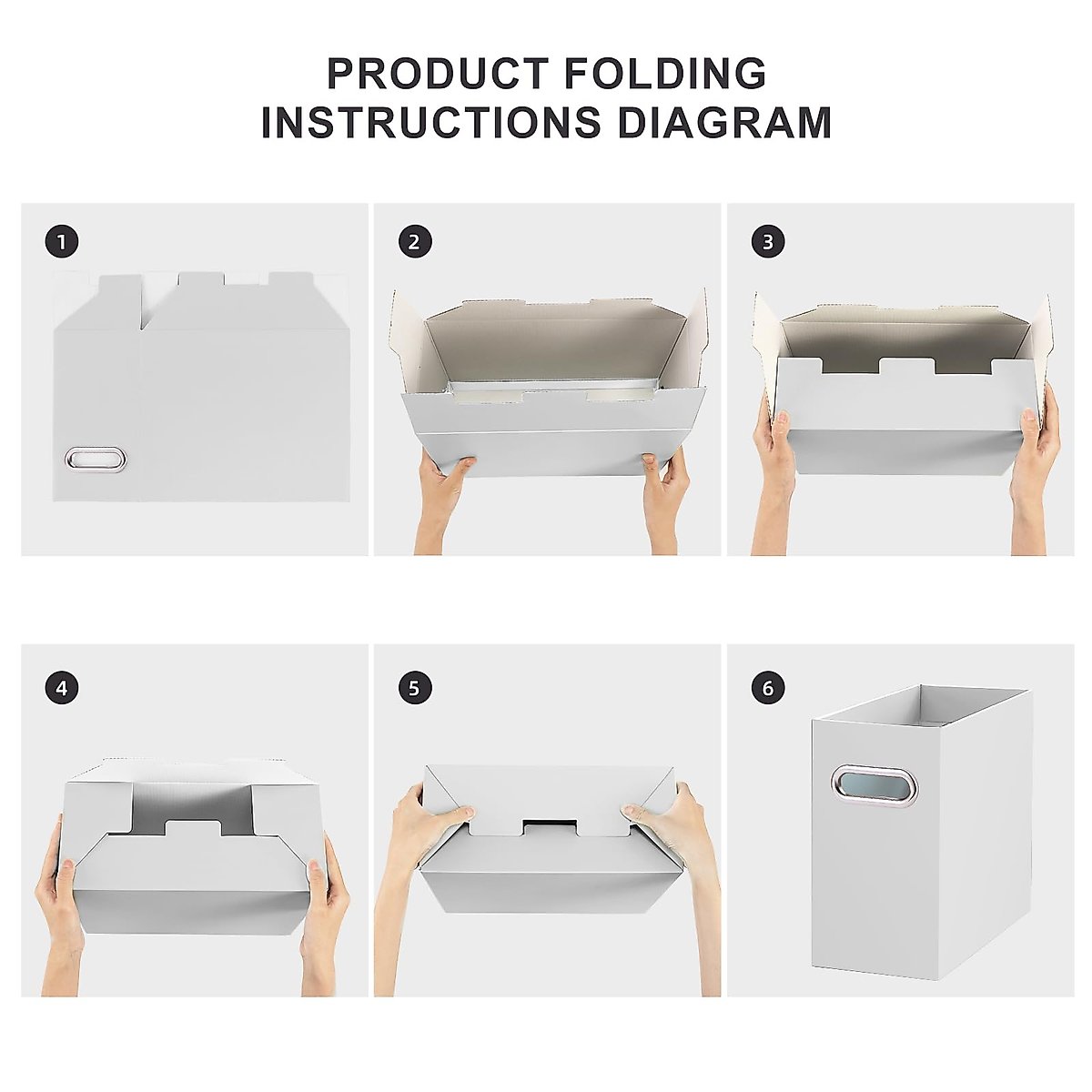 PRODUCT FOLDING
INSTRUCTIONS DIAGRAM

1

2

3

4

5

6