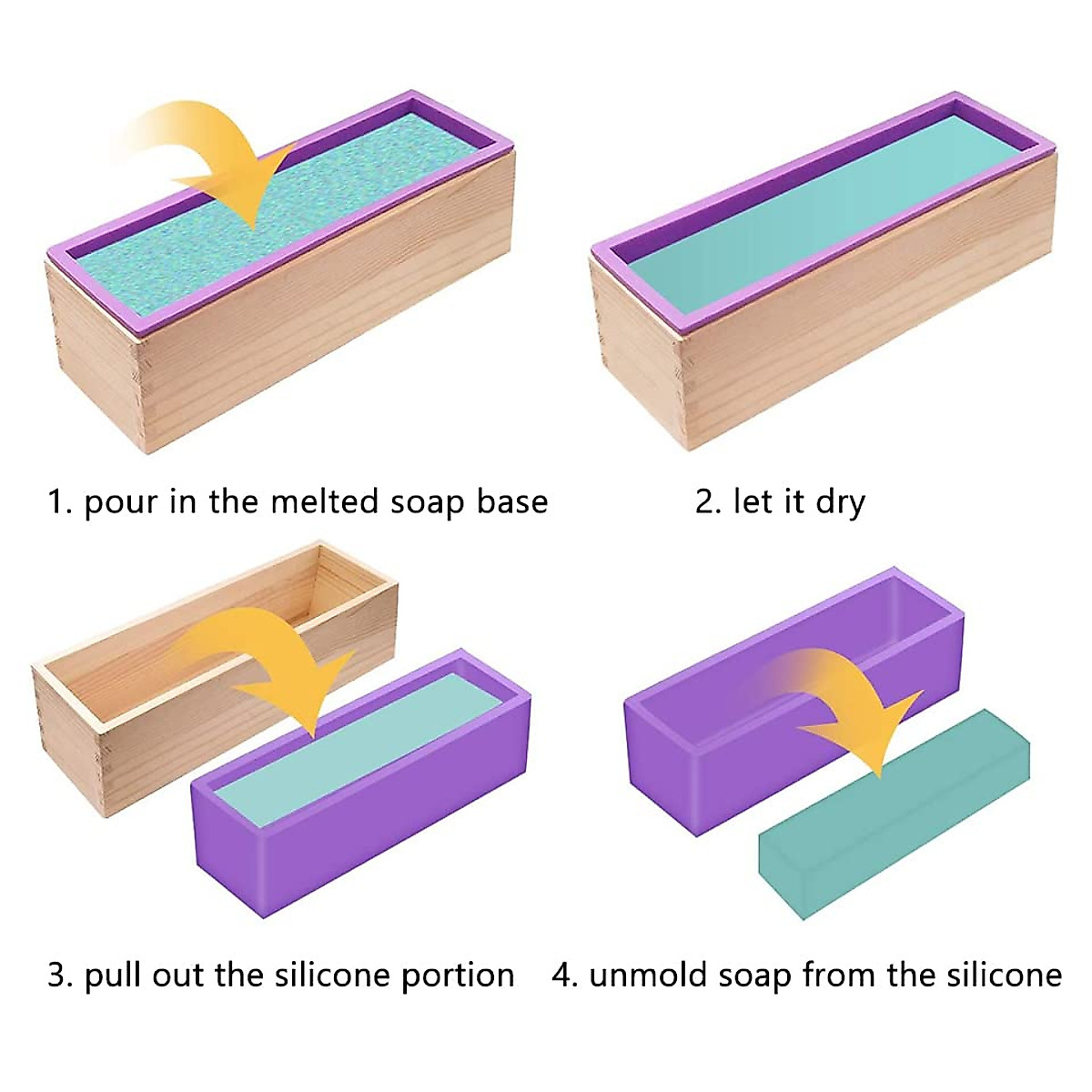 1. pour in the melted soap base

2. let it dry

3. pull out the silicone portion

4. unmold soap from the silicone