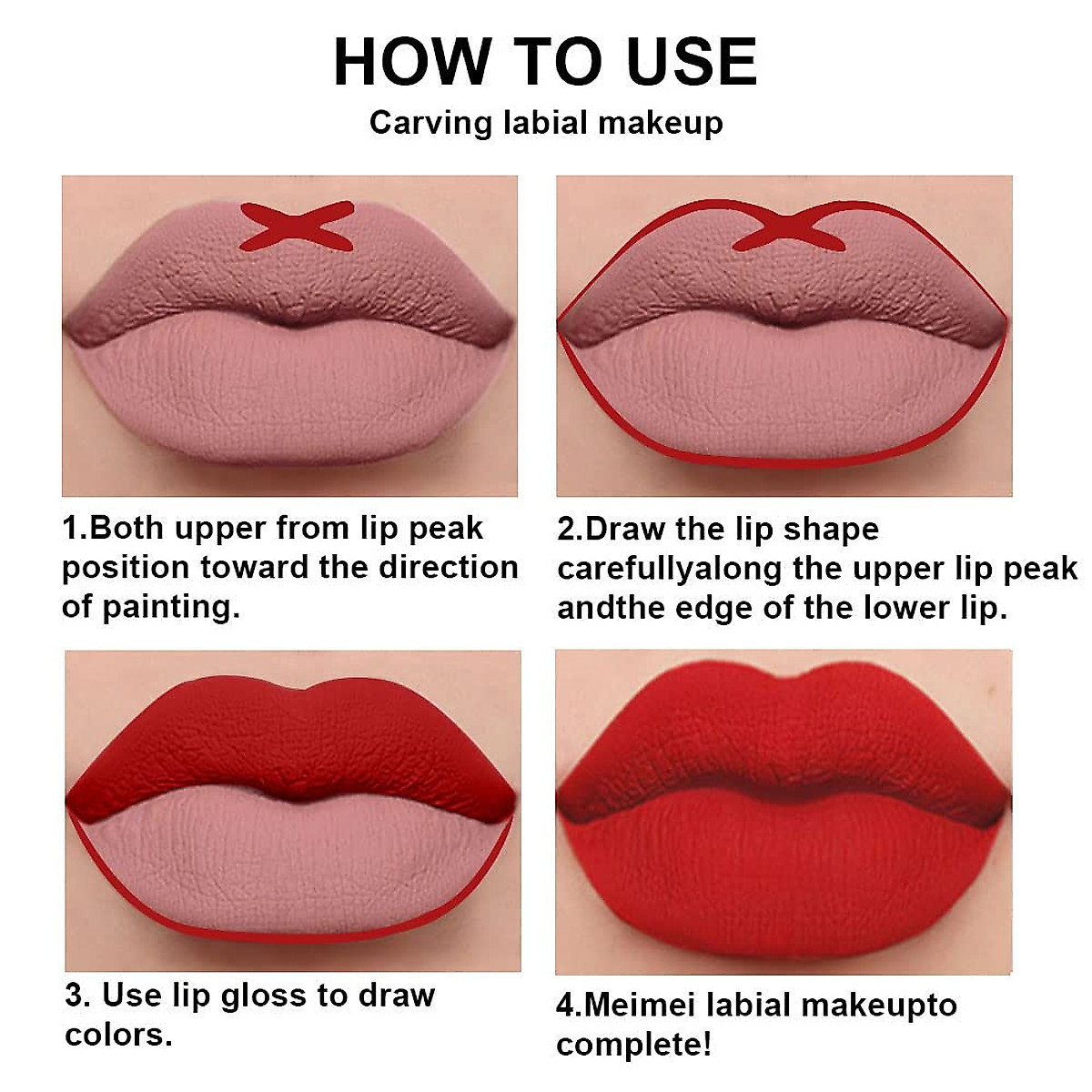 HOW TO USE

Carving labial makeup

1.Both upper from lip peak position toward the direction of painting.

2.Draw the lip shape carefullyalong the upper lip peak andthe edge of the lower lip.

3. Use lip gloss to draw colors.

4.Meimei labial makeupto complete!