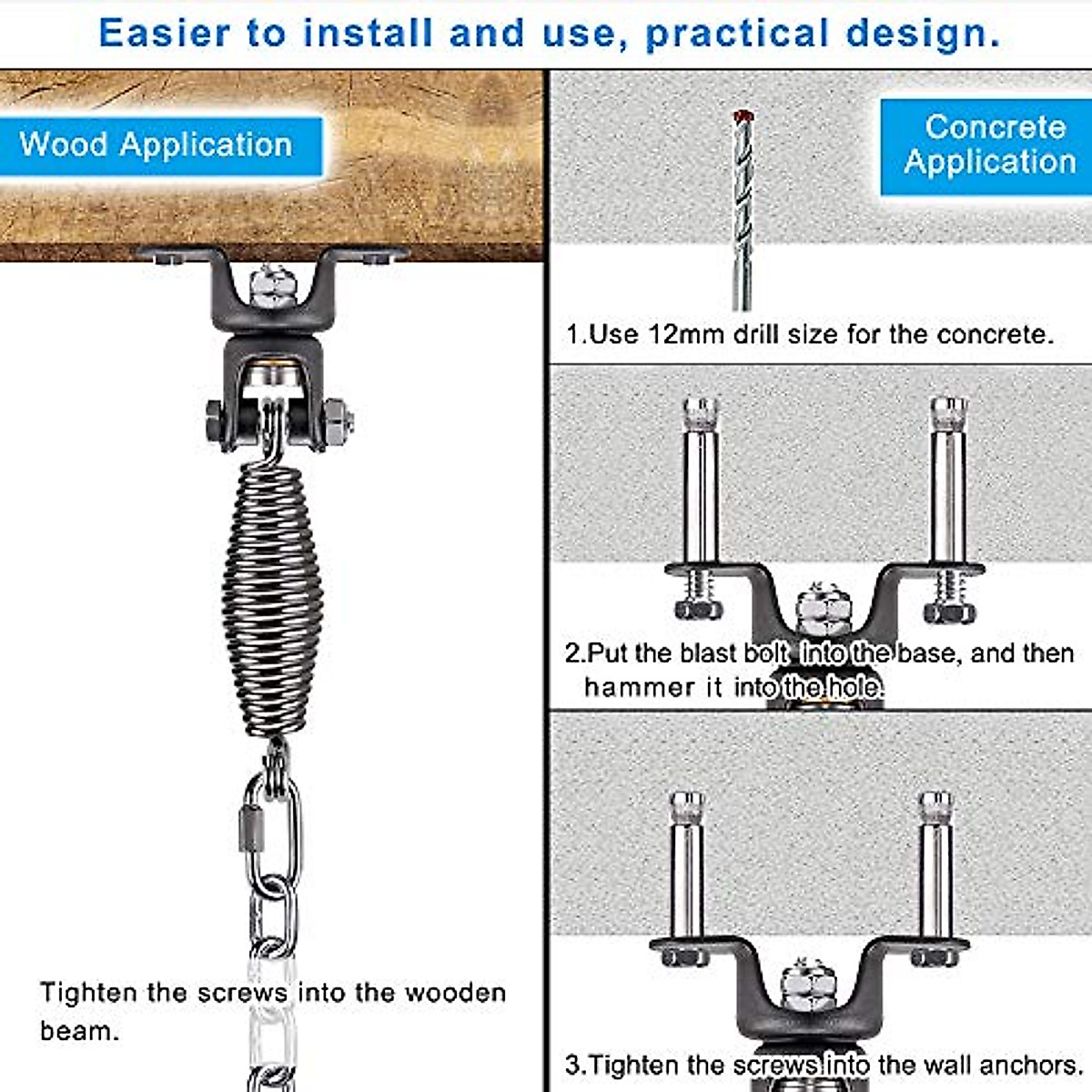 Easier to install and use, practical design.

Wood Application

Tighten the screws into the wooden beam.

Concrete Application

1.Use 12mm drill size for the concrete.

2.Put the blast bolt into the base, and then hammer it into the hole.

3.Tighten the screws into the wall anchors.