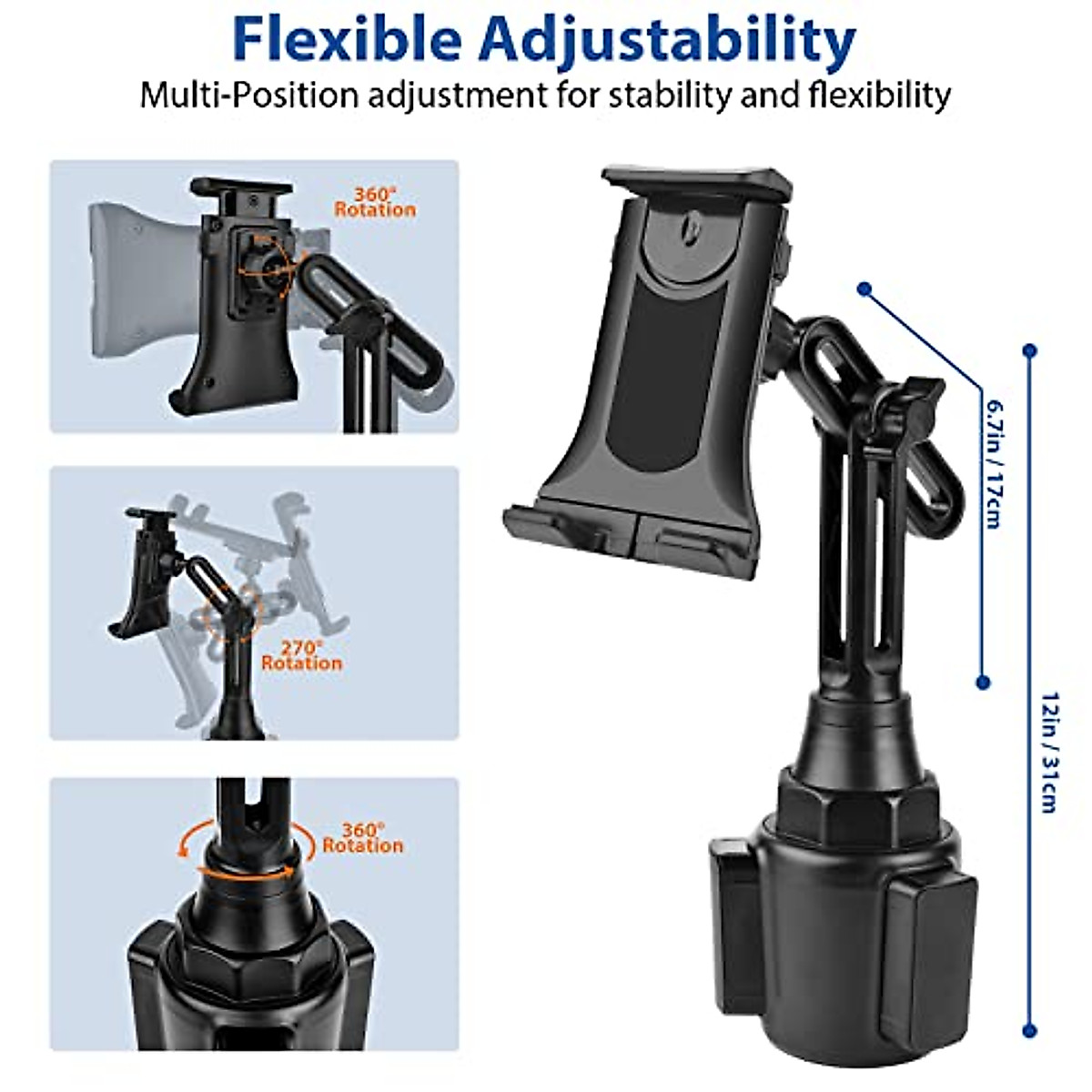 Flexible Adjustability
Multi-Position adjustment for stability and flexibility

360°
Rotation

270°
Rotation

360°
Rotation

6.7in / 17cm

12in / 31cm