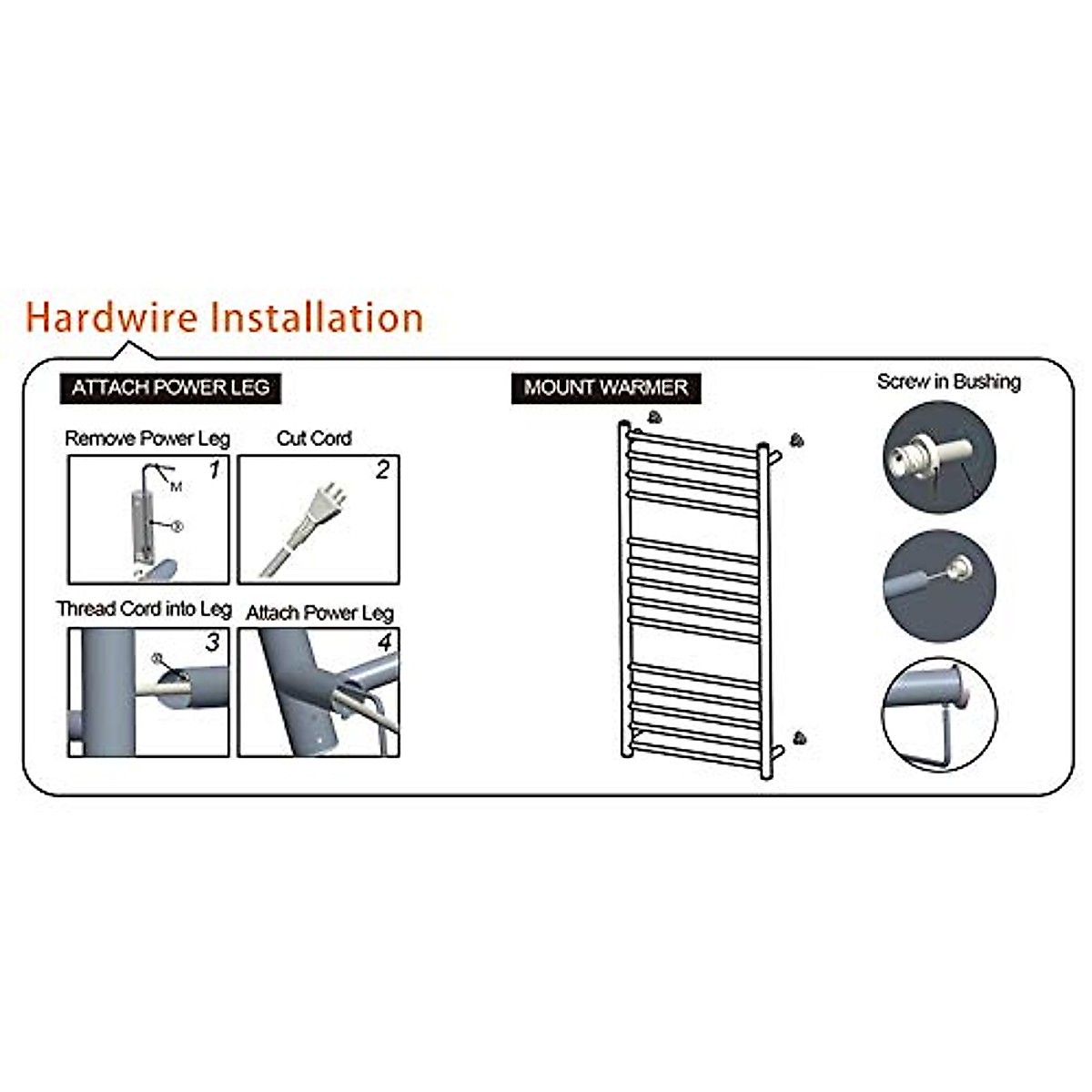 Hardwire Installation

ATTACH POWER LEG

Remove Power Leg

1

M

Cut Cord

2

Thread Cord into Leg

3

Attach Power Leg

4

MOUNT WARMER

Screw in Bushing