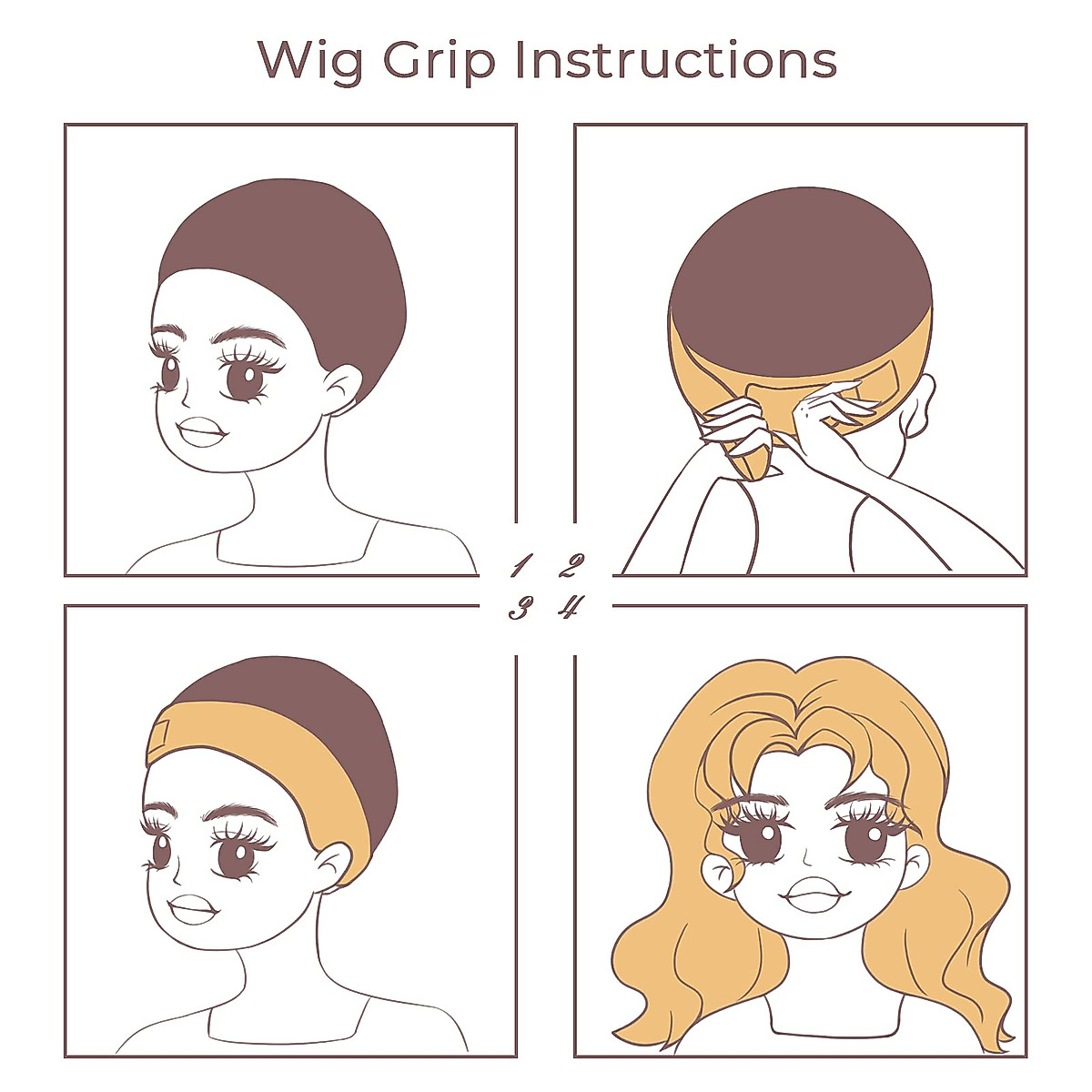 Wig Grip Instructions

1 2
3 4