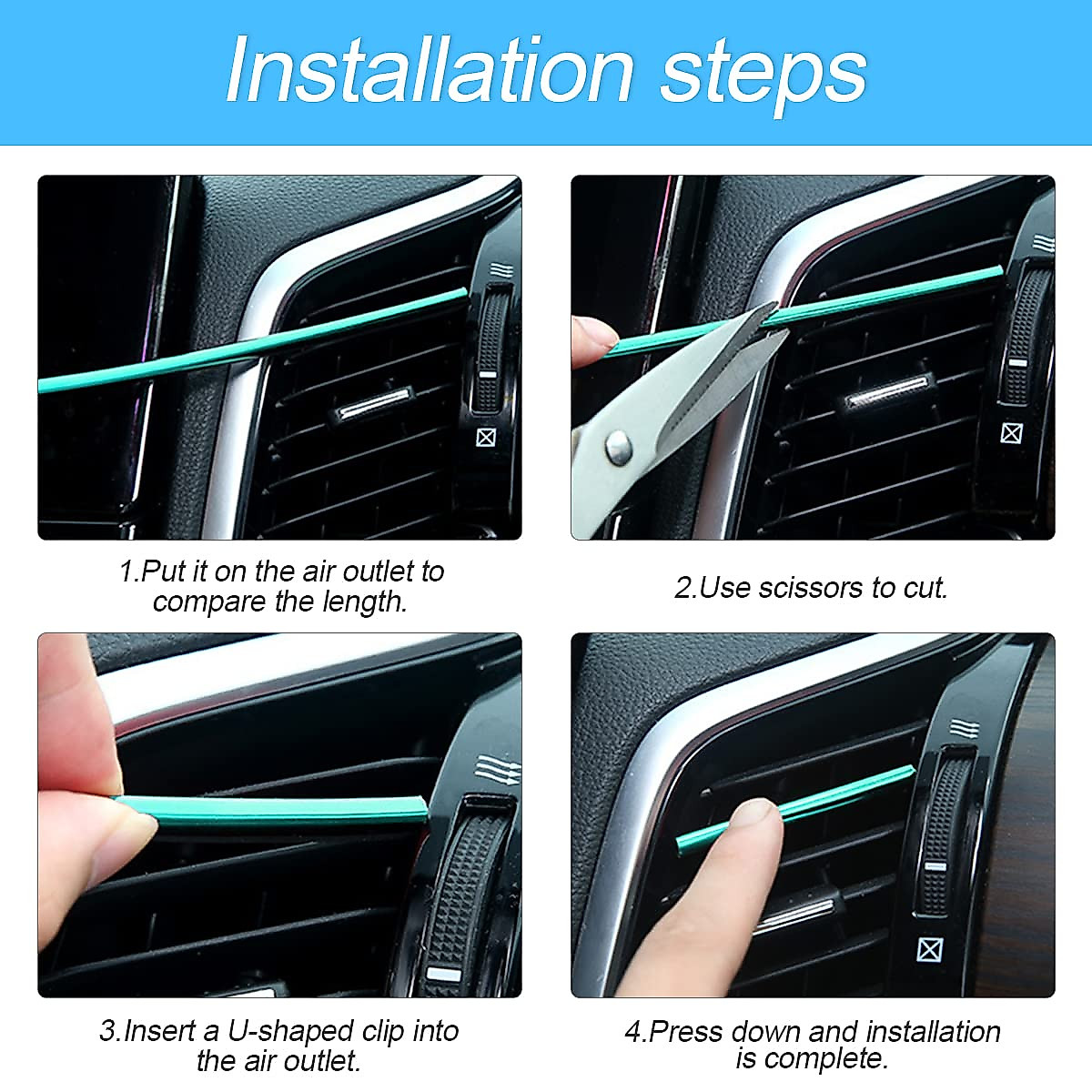 Installation steps

1.Put it on the air outlet to compare the length.

2.Use scissors to cut.

3.Insert a U-shaped clip into the air outlet.

4.Press down and installation is complete.