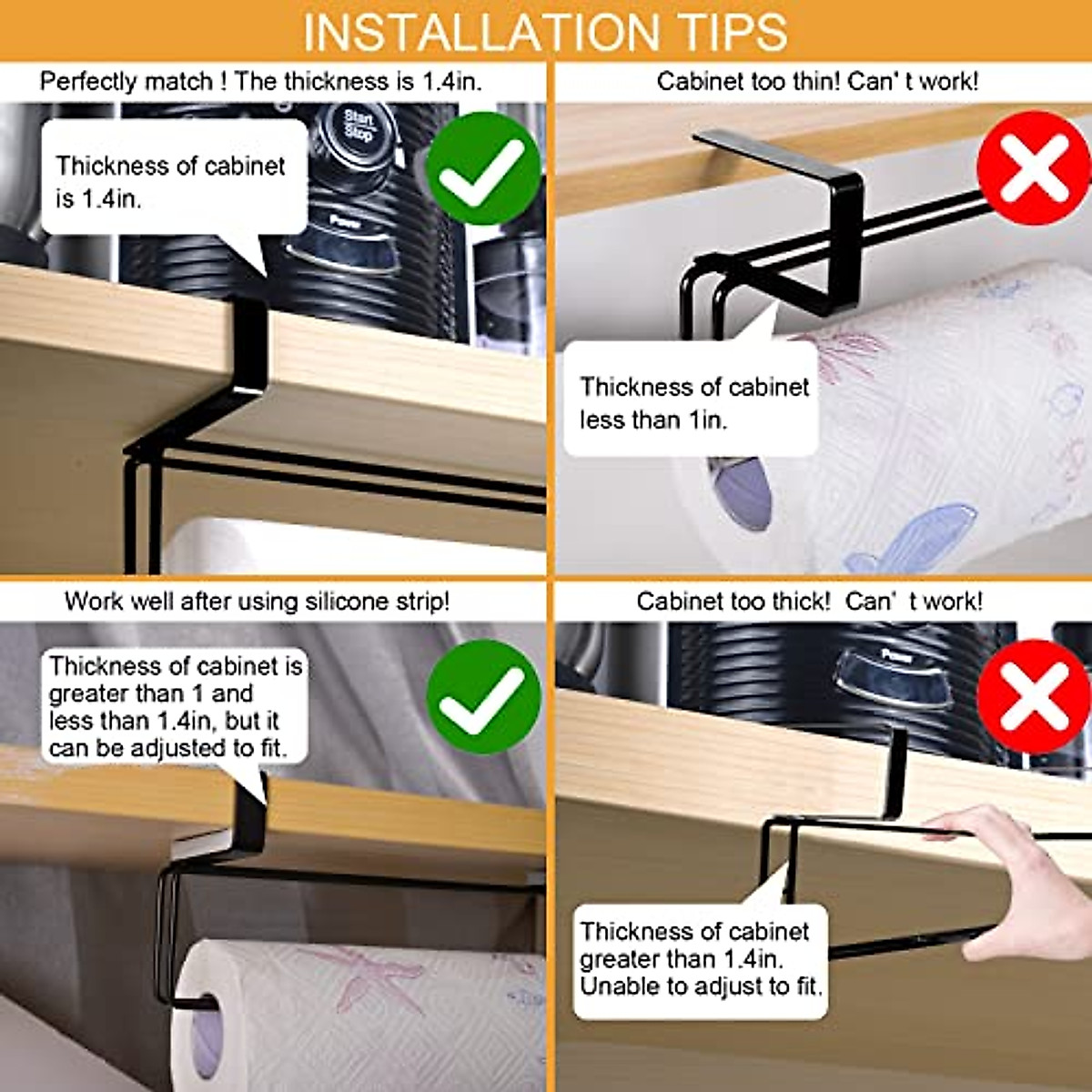 INSTALLATION TIPS

Perfectly match ! The thickness is 1.4in.

Thickness of cabinet is 1.4in.

Start Stop

Power

Cabinet too thin! Can' t work!

Thickness of cabinet less than 1in.

Work well after using silicone strip!

Thickness of cabinet is greater than 1 and less than 1.4in, but it can be adjusted to fit.

Cabinet too thick! Can' t work!

Power

Thickness of cabinet greater than 1.4in. Unable to adjust to fit.