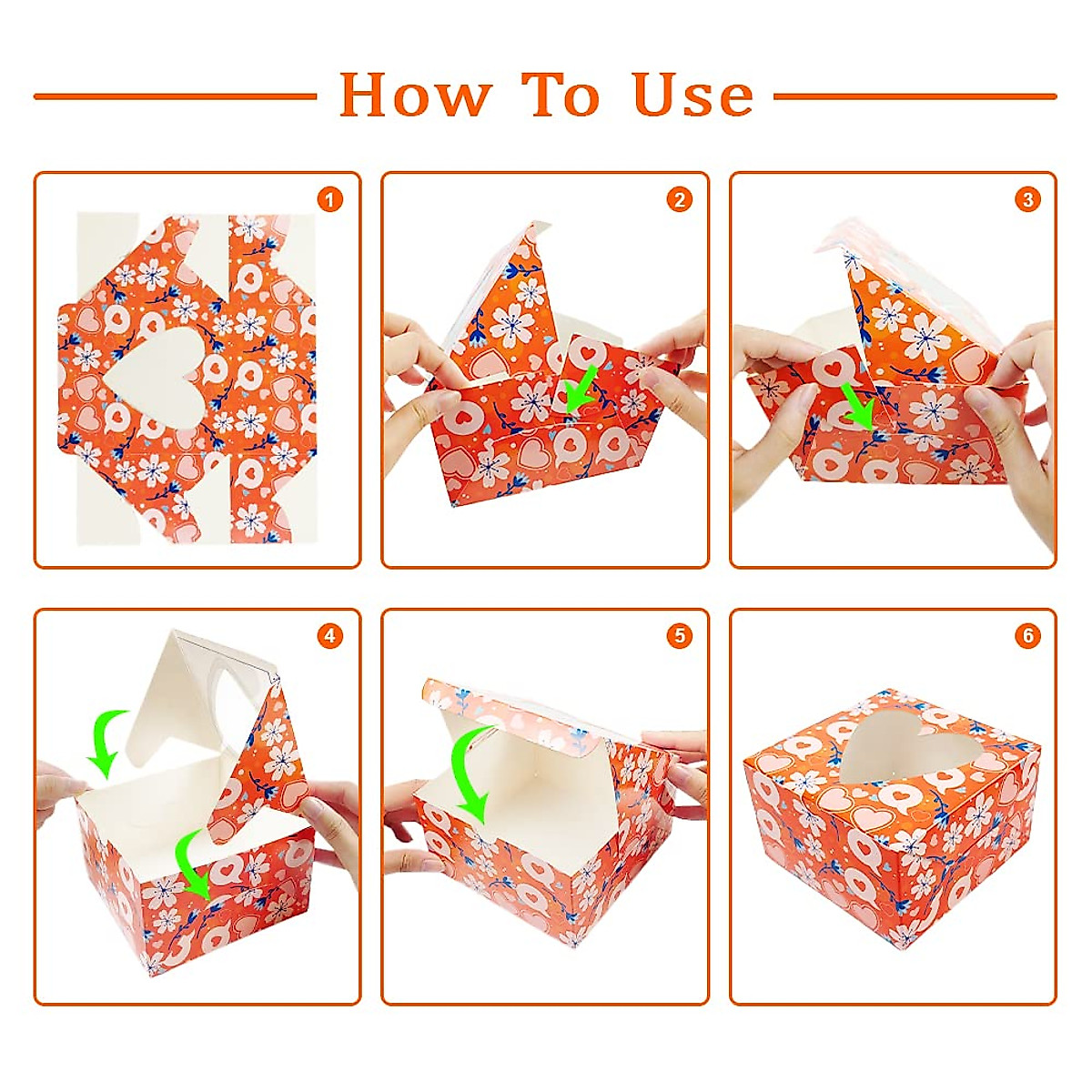 How To Use

1

2

3

4

5

6