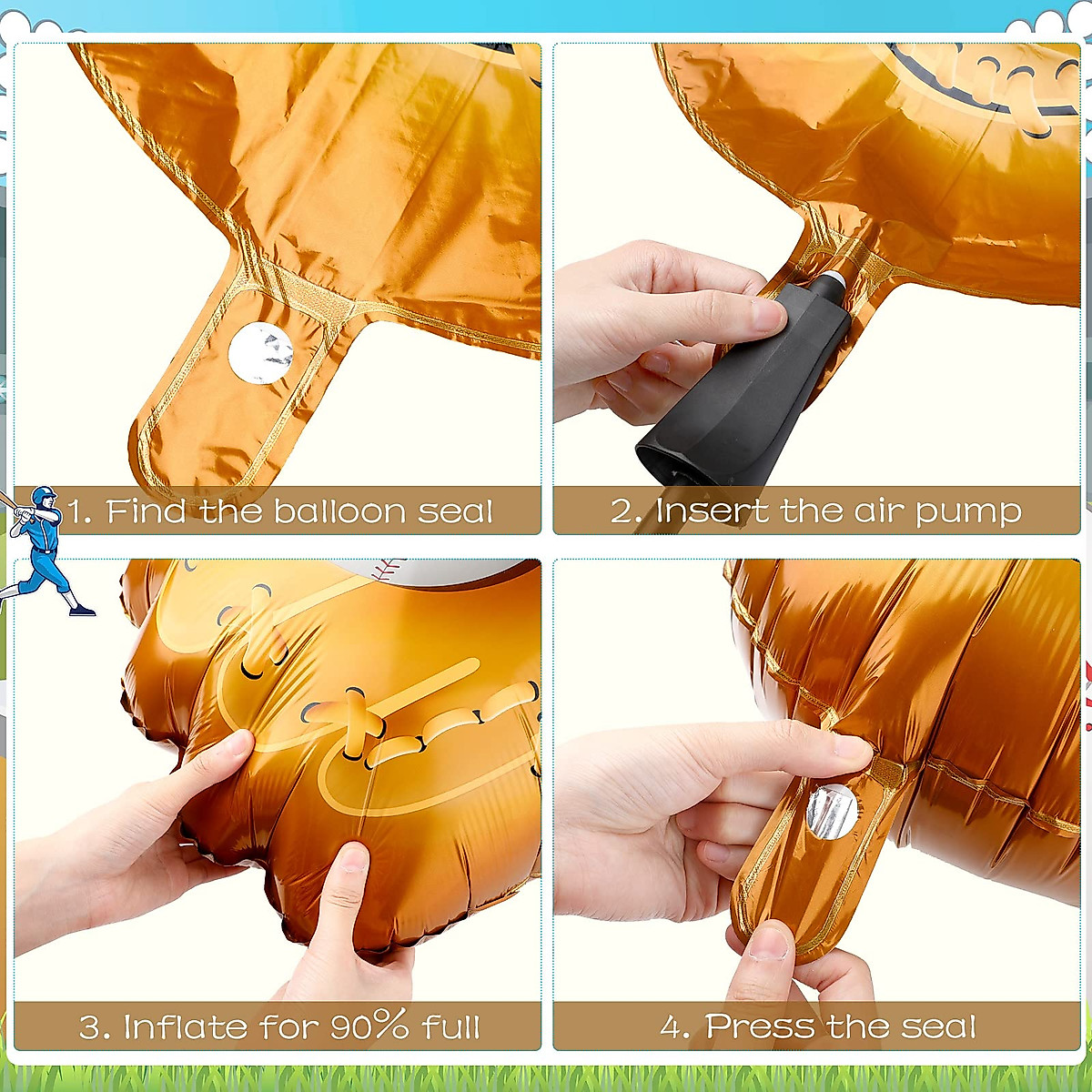 1. Find the balloon seal

2. Insert the air pump

3. Inflate for 90% full

4. Press the seal