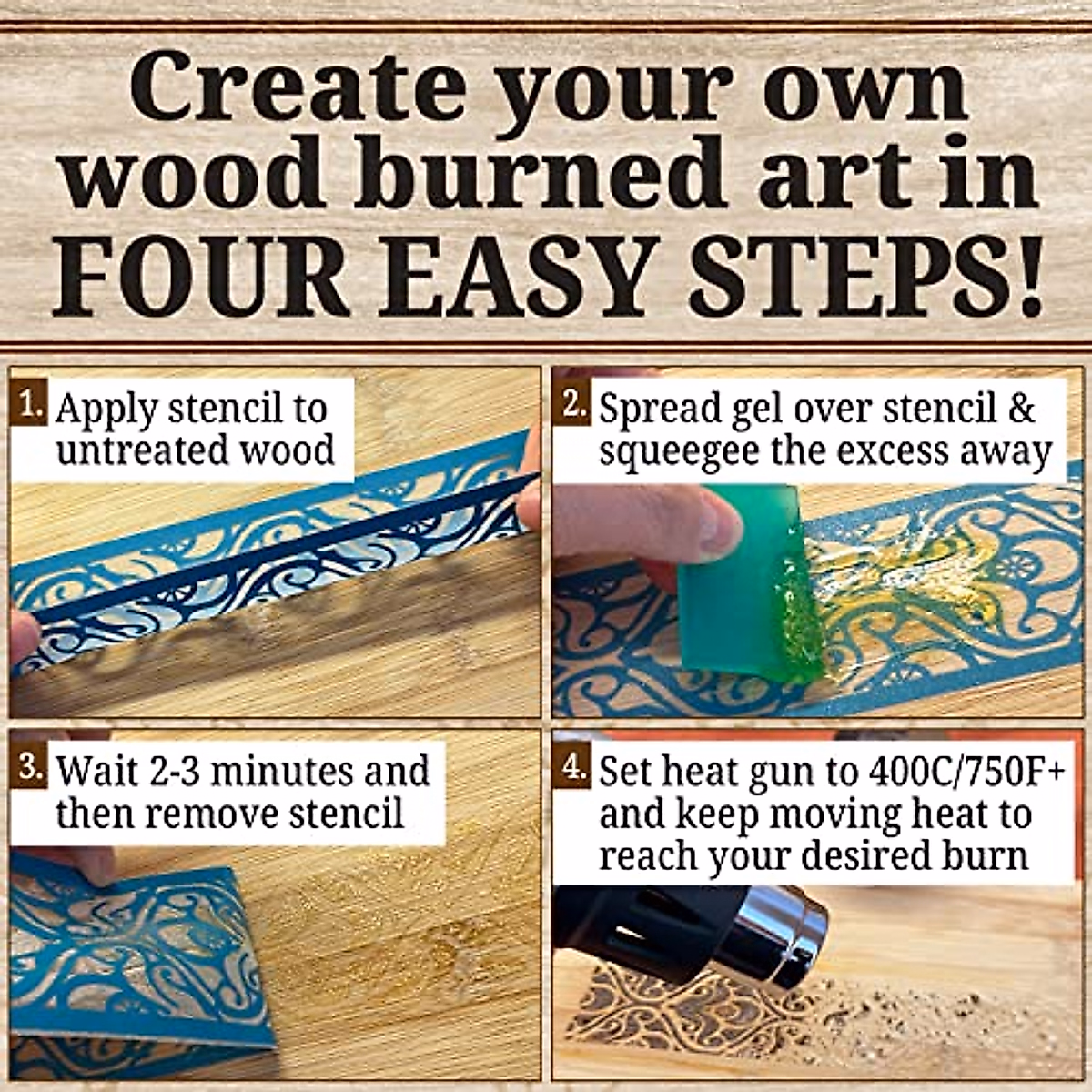 Create your own wood burned art in FOUR EASY STEPS!

1. Apply stencil to untreated wood

2. Spread gel over stencil & squeegee the excess away

3. Wait 2-3 minutes and then remove stencil

4. Set heat gun to 400C/750F+ and keep moving heat to reach your desired burn