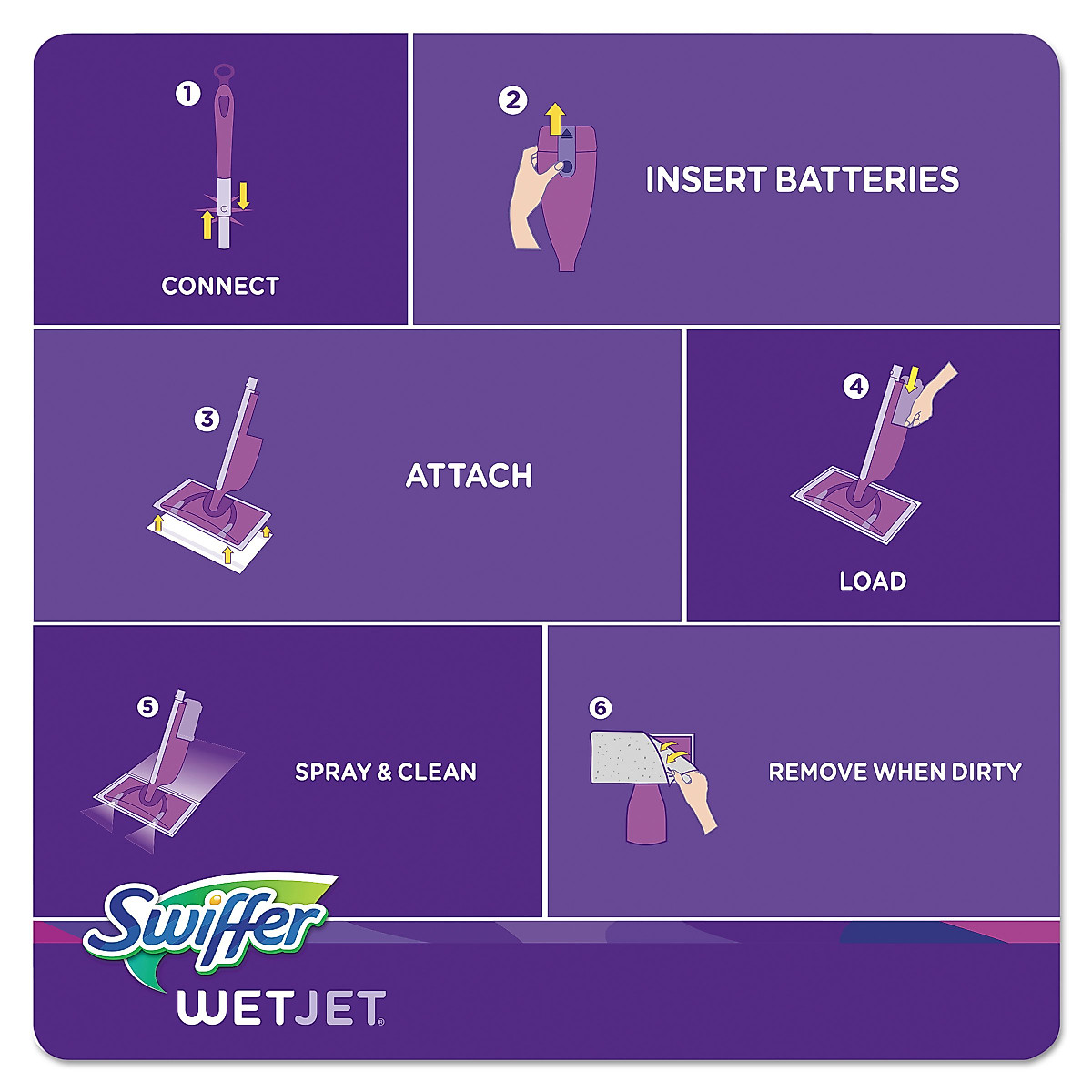 1

CONNECT

2

INSERT BATTERIES

3

ATTACH

4

LOAD

5

SPRAY & CLEAN

6

REMOVE WHEN DIRTY

Swiffer

WETJET®