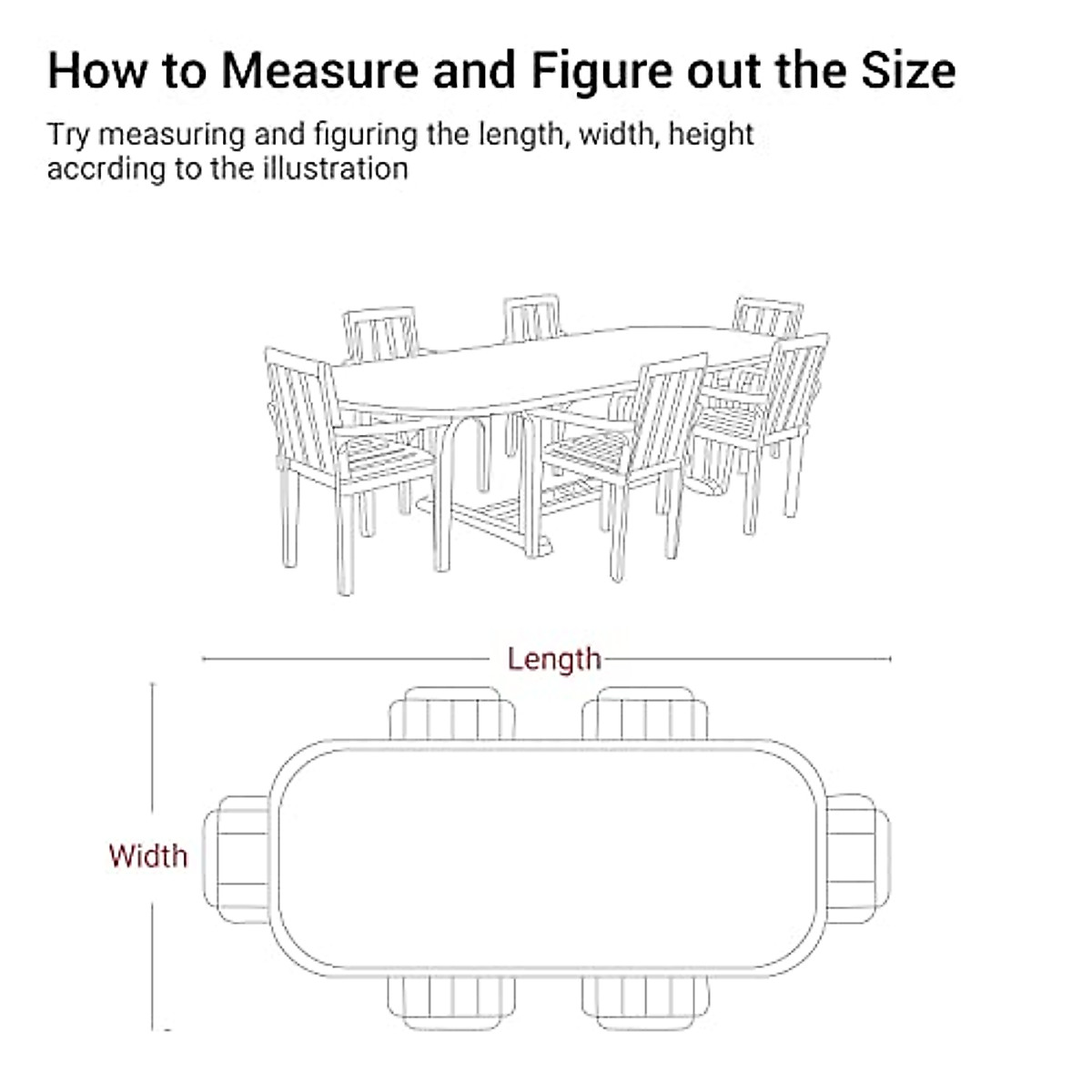 How to Measure and Figure out the Size

Try measuring and figuring the length, width, height accrding to the illustration

Length

Width