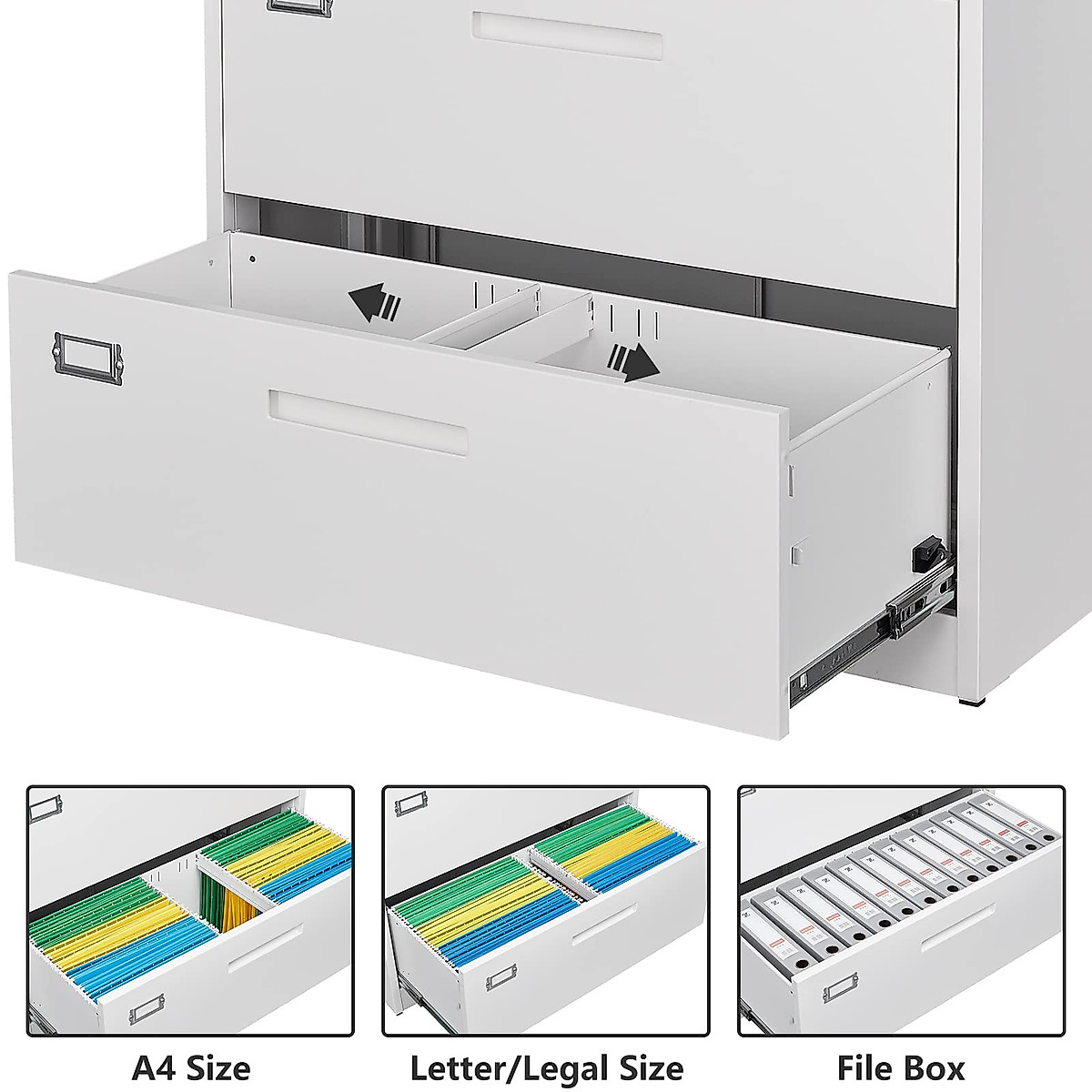 A4 Size

Letter/Legal Size

File Box