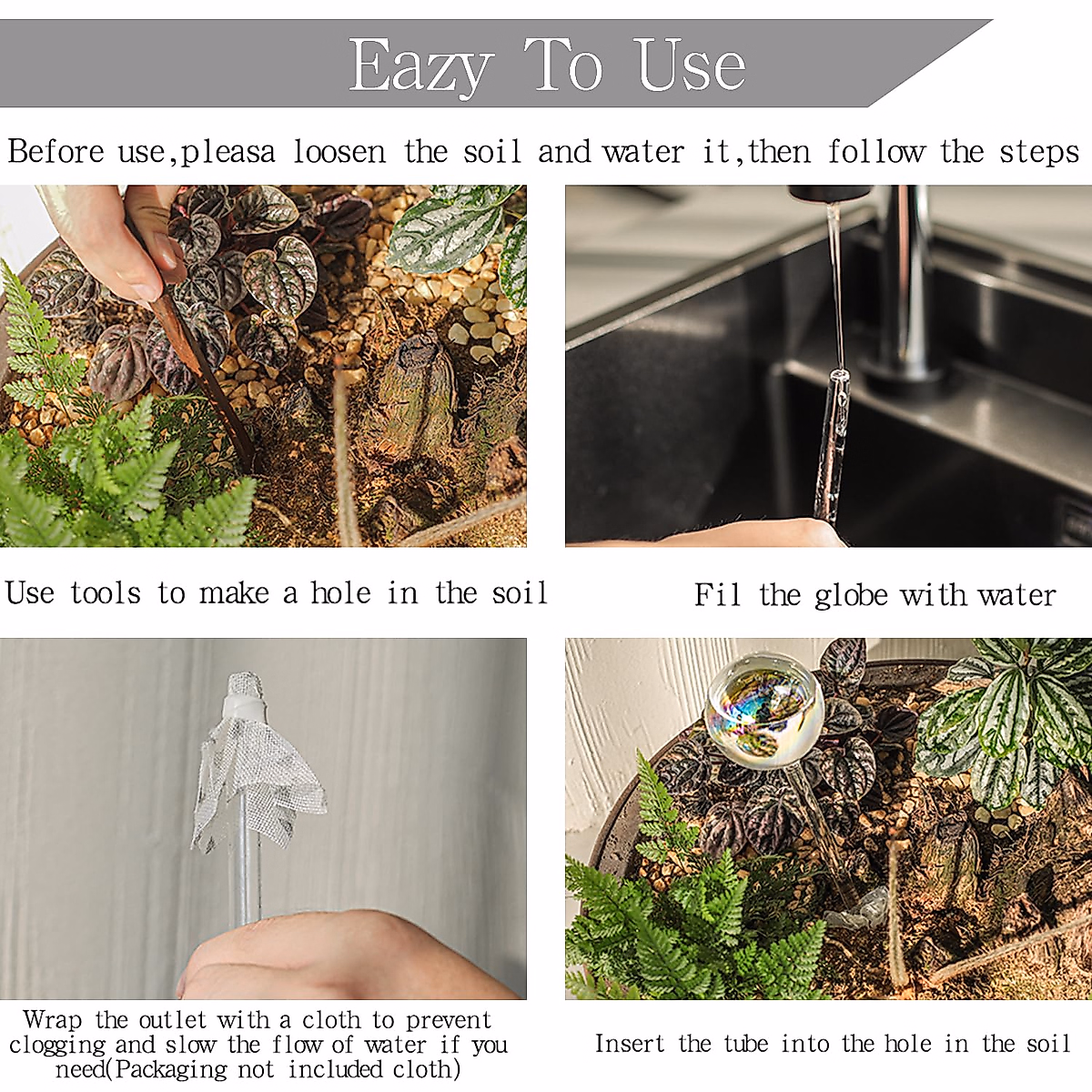 Eazy To Use

Before use,pleasa loosen the soil and water it,then follow the steps

Use tools to make a hole in the soil

Fil the globe with water

Wrap the outlet with a cloth to prevent clogging and slow the flow of water if you need(Packaging not included cloth)

Insert the tube into the hole in the soil