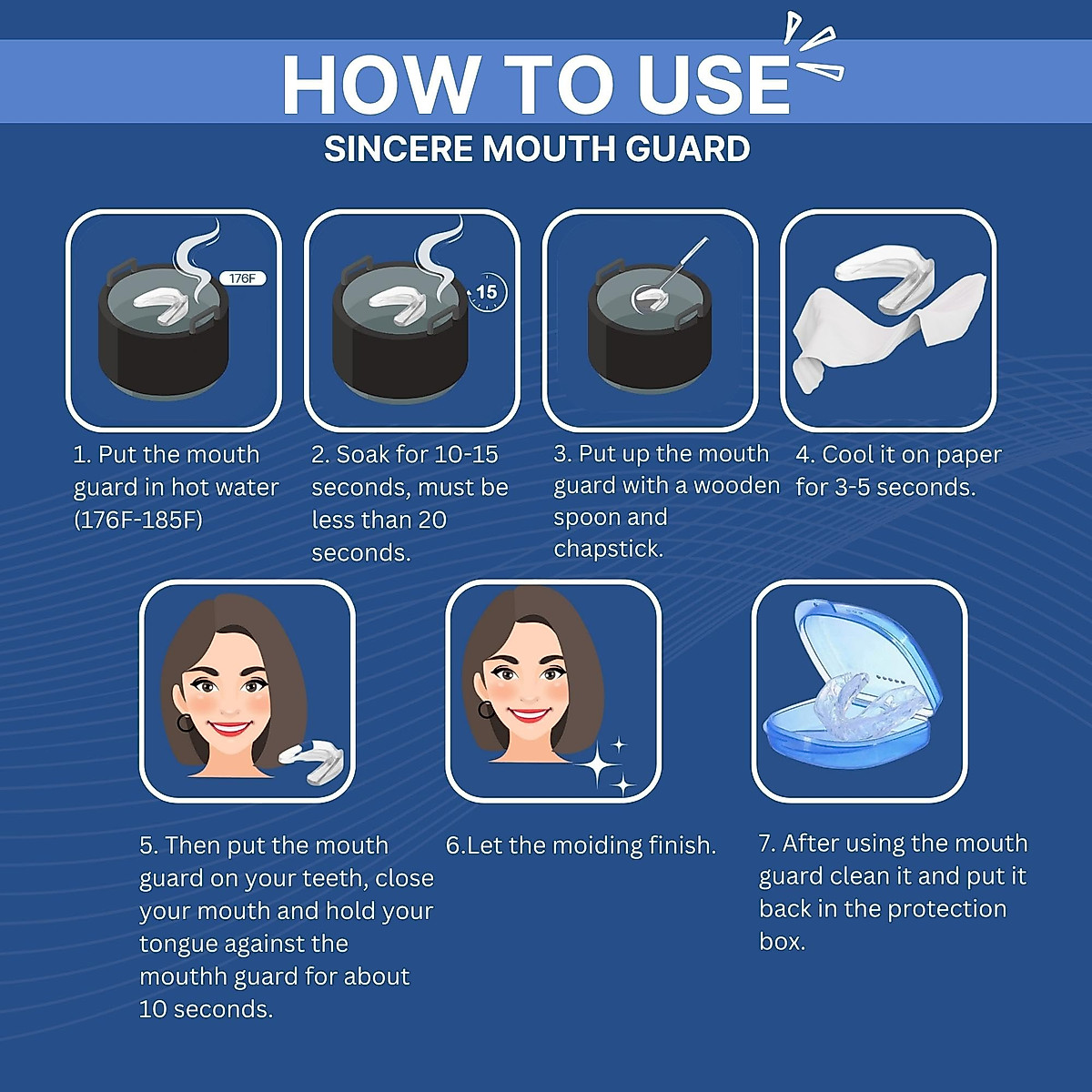 HOW TO USE

SINCERE MOUTH GUARD

176F

15

1. Put the mouth guard in hot water (176F-185F)

2. Soak for 10-15 seconds, must be less than 20 seconds.

3. Put up the mouth guard with a wooden spoon and chapstick.

4. Cool it on paper for 3-5 seconds.

5. Then put the mouth guard on your teeth, close your mouth and hold your tongue against the mouthh guard for about 10 seconds.

6.Let the moiding finish.

7. After using the mouth guard clean it and put it back in the protection box.