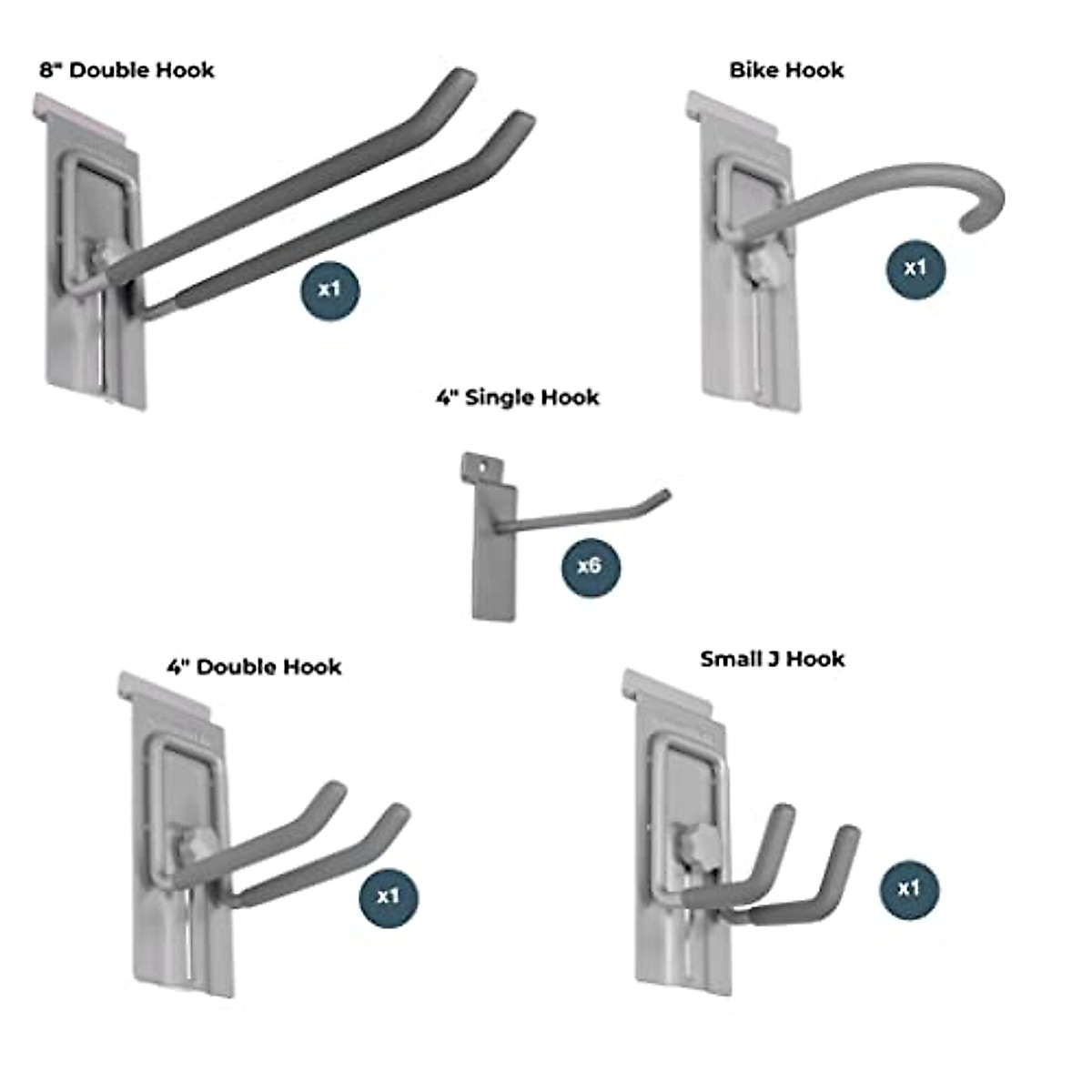 8" Double Hook

x1

Bike Hook

x1

4" Single Hook

x6

4" Double Hook

x1

Small J Hook

x1