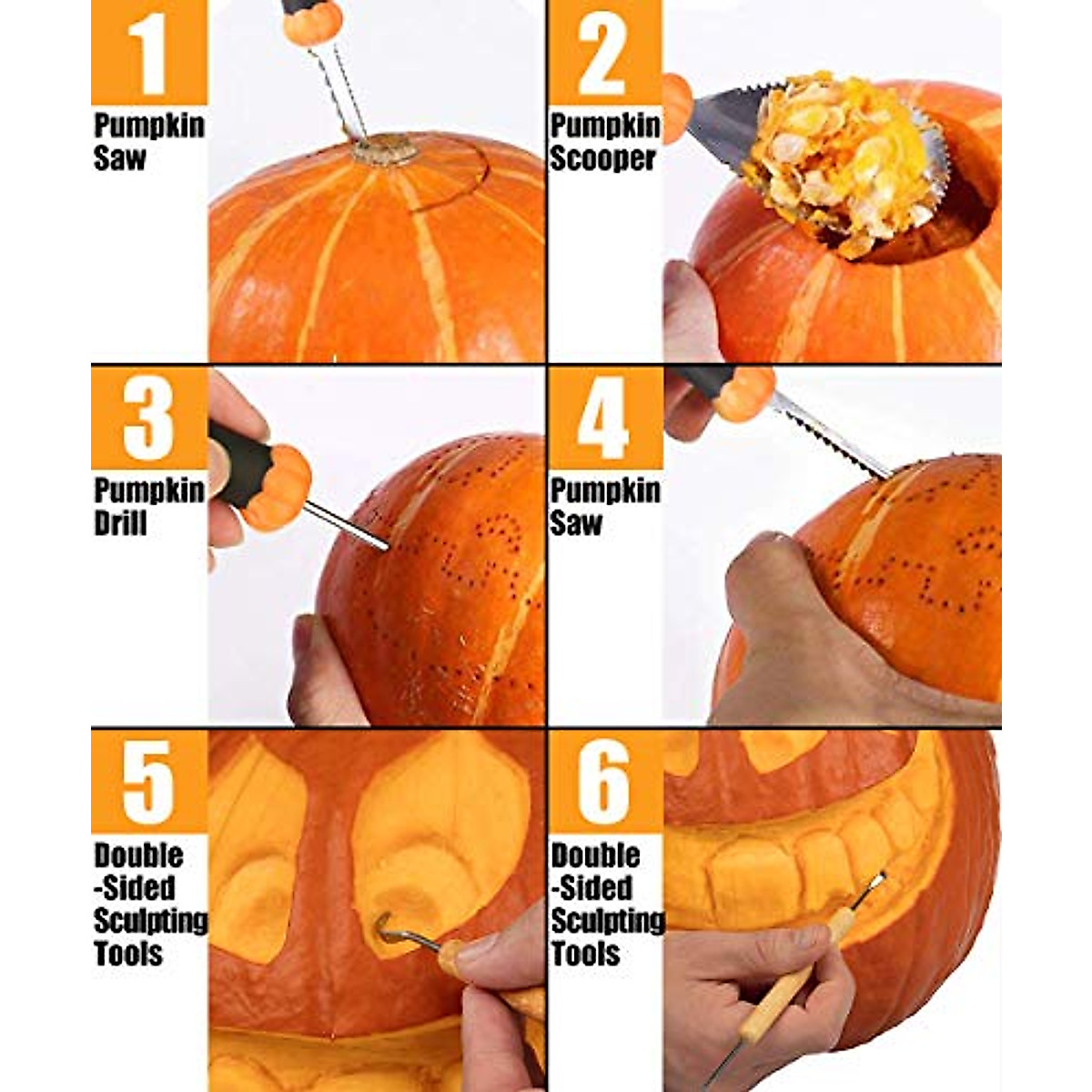 1
Pumpkin Saw

2
Pumpkin Scooper

3
Pumpkin Drill

4
Pumpkin Saw

5
Double -Sided Sculpting Tools

6
Double -Sided Sculpting Tools