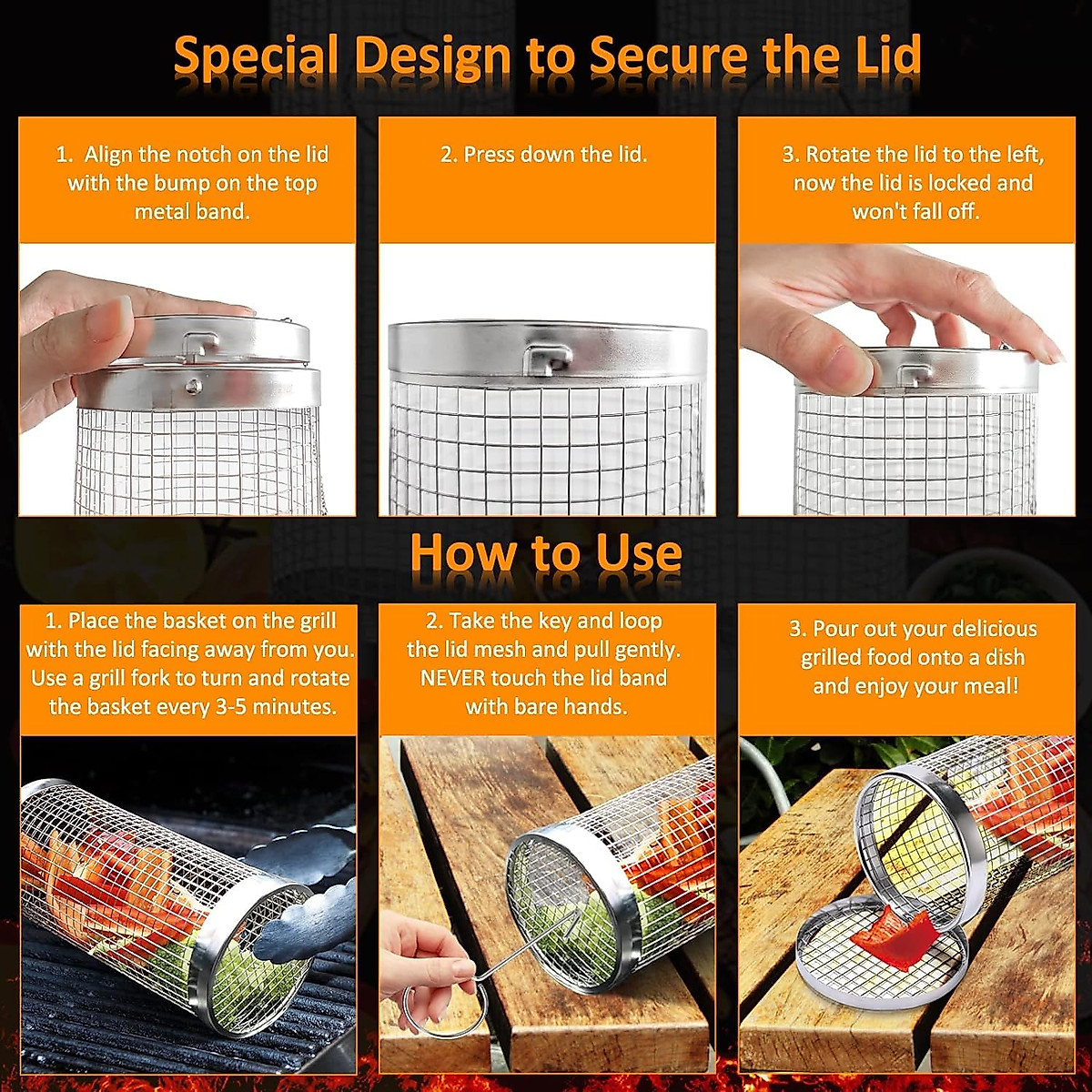 Special Design to Secure the Lid

1. Align the notch on the lid with the bump on the top metal band.

2. Press down the lid.

3. Rotate the lid to the left, now the lid is locked and won't fall off.

How to Use

1. Place the basket on the grill with the lid facing away from you. Use a grill fork to turn and rotate the basket every 3-5 minutes.

2. Take the key and loop the lid mesh and pull gently. NEVER touch the lid band with bare hands.

3. Pour out your delicious grilled food onto a dish and enjoy your meal!