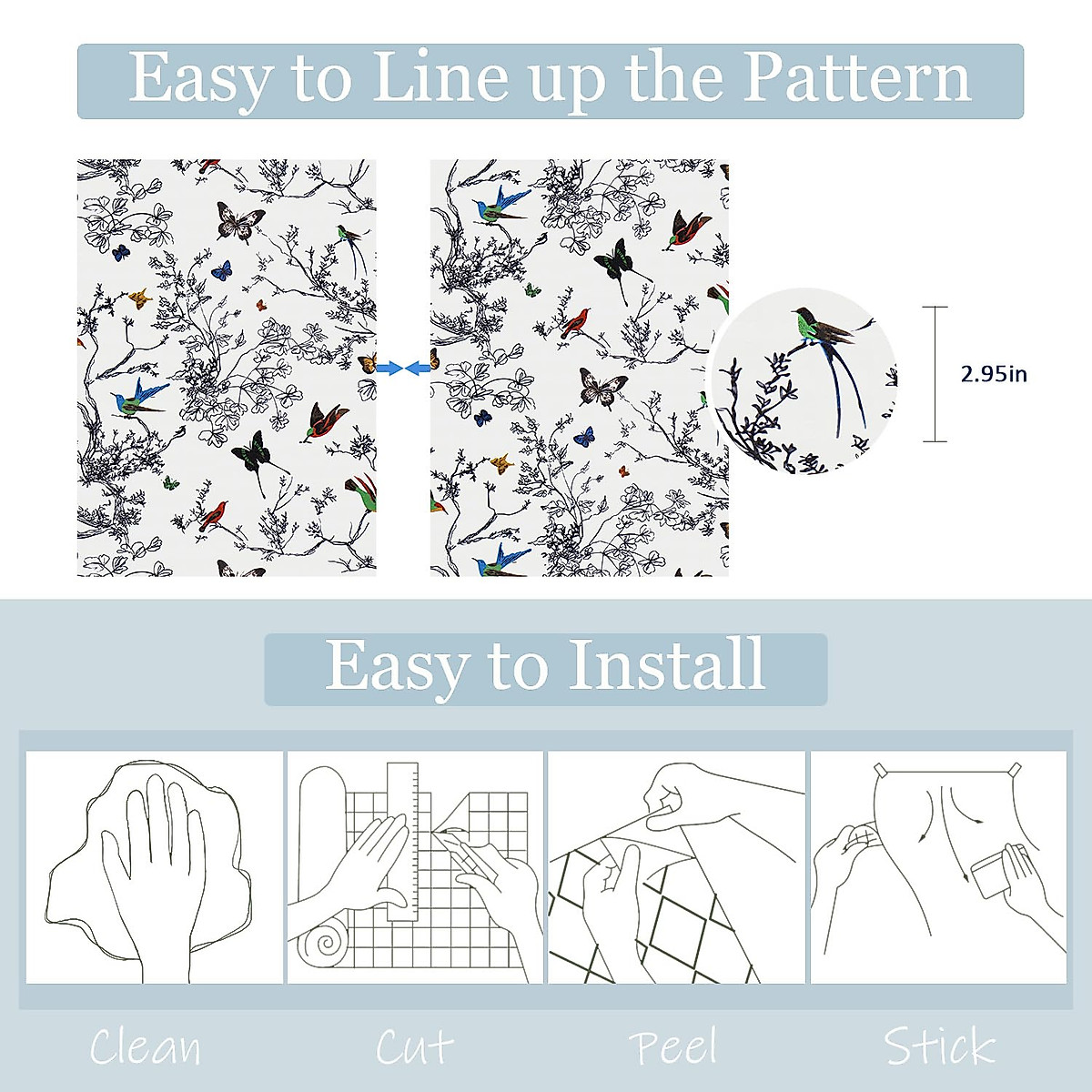 Easy to Line up the Pattern

2.95in

Easy to Install

Clean

Cut

Peel

Stick