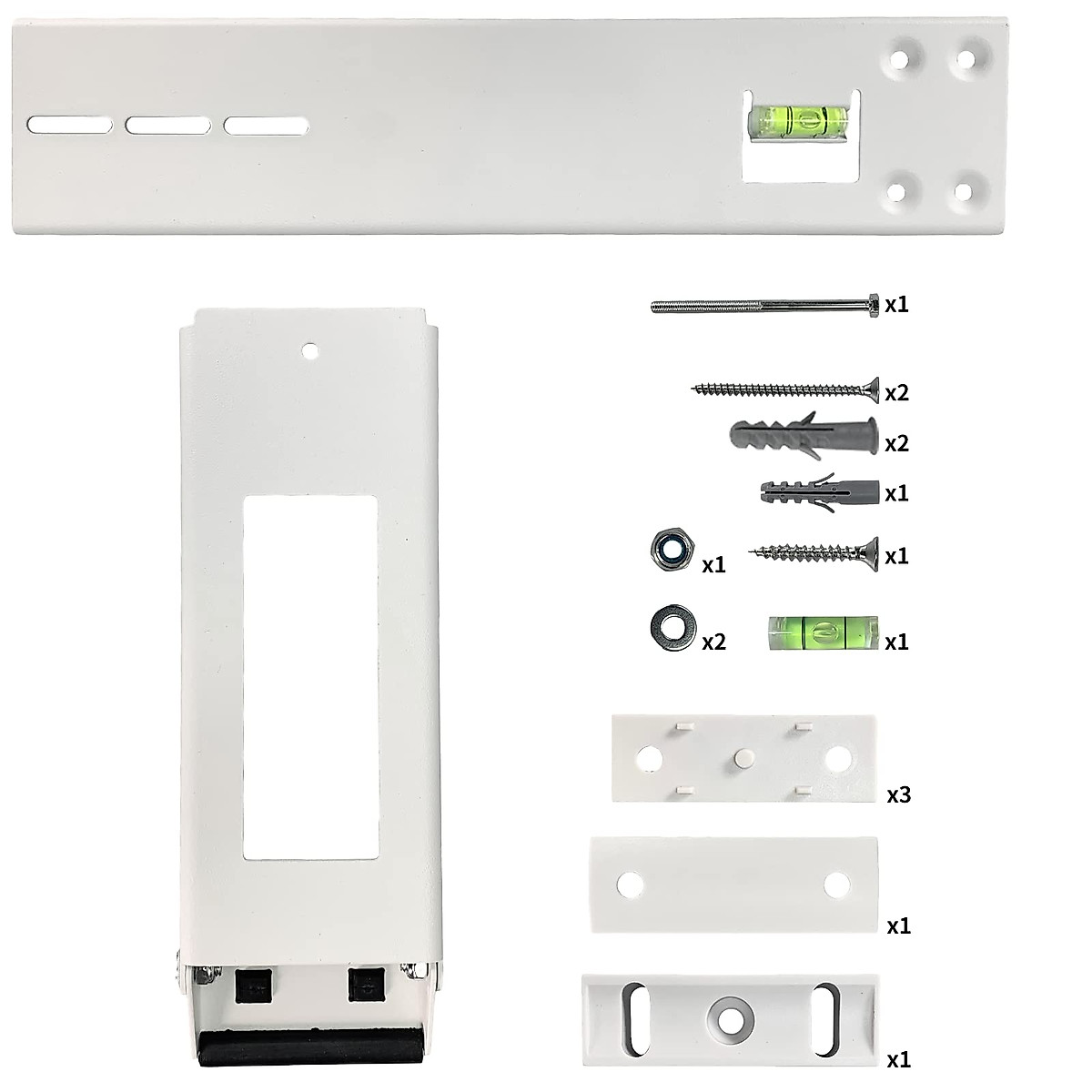 x1

x2

x2

x1

x1

x1

x2

x1

x3

x1

x1