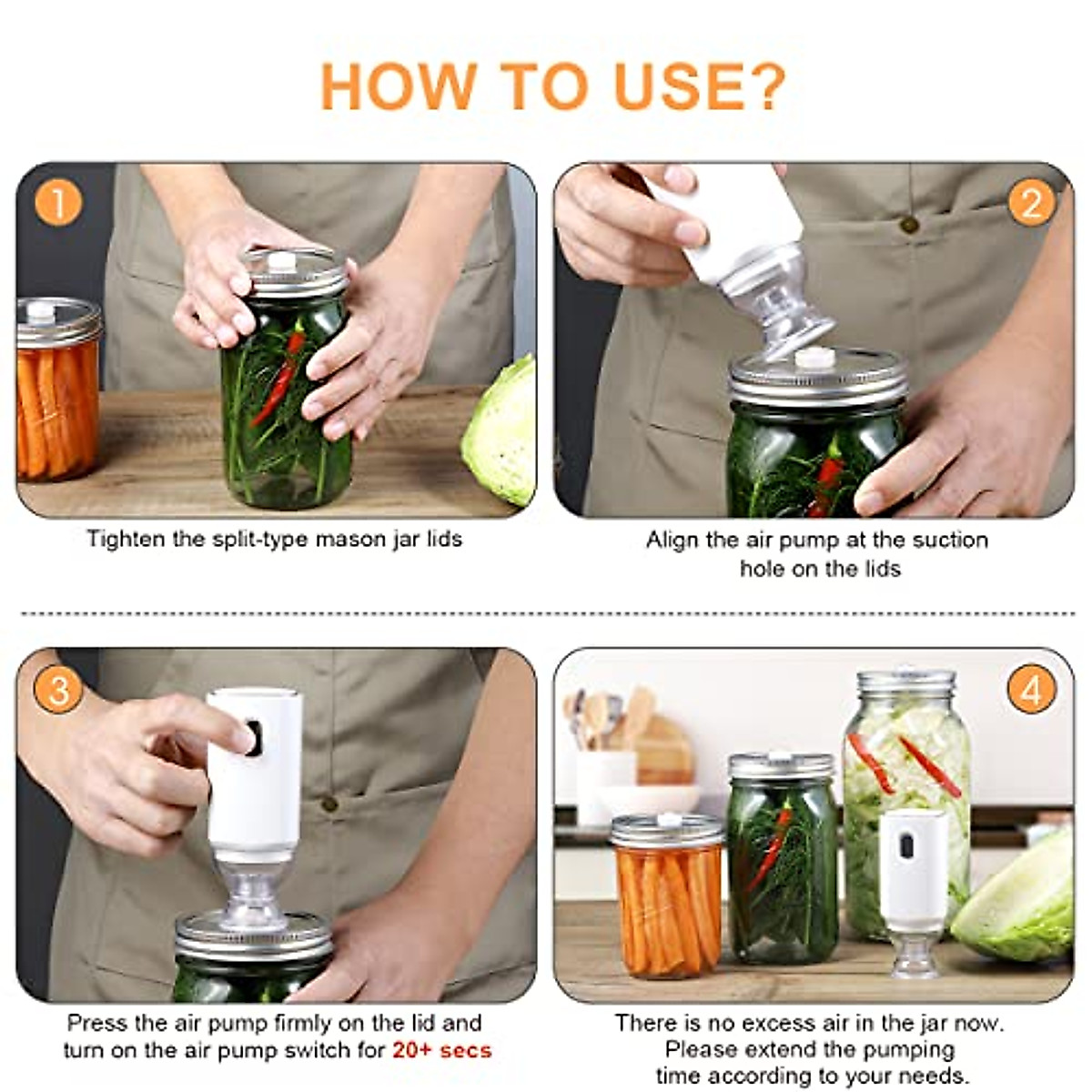 HOW TO USE?

1

Tighten the split-type mason jar lids

2

Align the air pump at the suction hole on the lids

3

Press the air pump firmly on the lid and turn on the air pump switch for 20+ secs

4

There is no excess air in the jar now. Please extend the pumping time according to your needs.