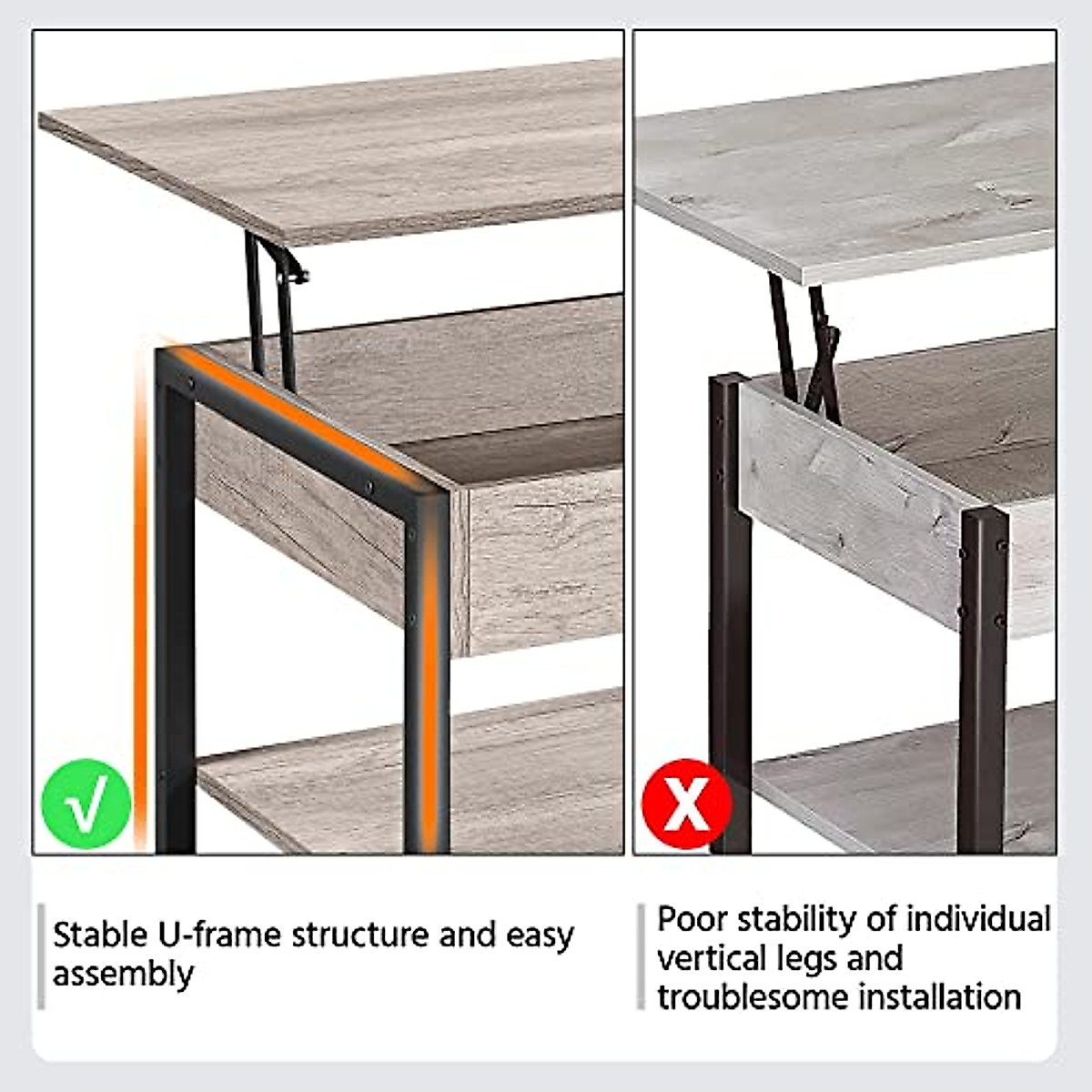 √

X

Stable U-frame structure and easy assembly

Poor stability of individual vertical legs and troublesome installation